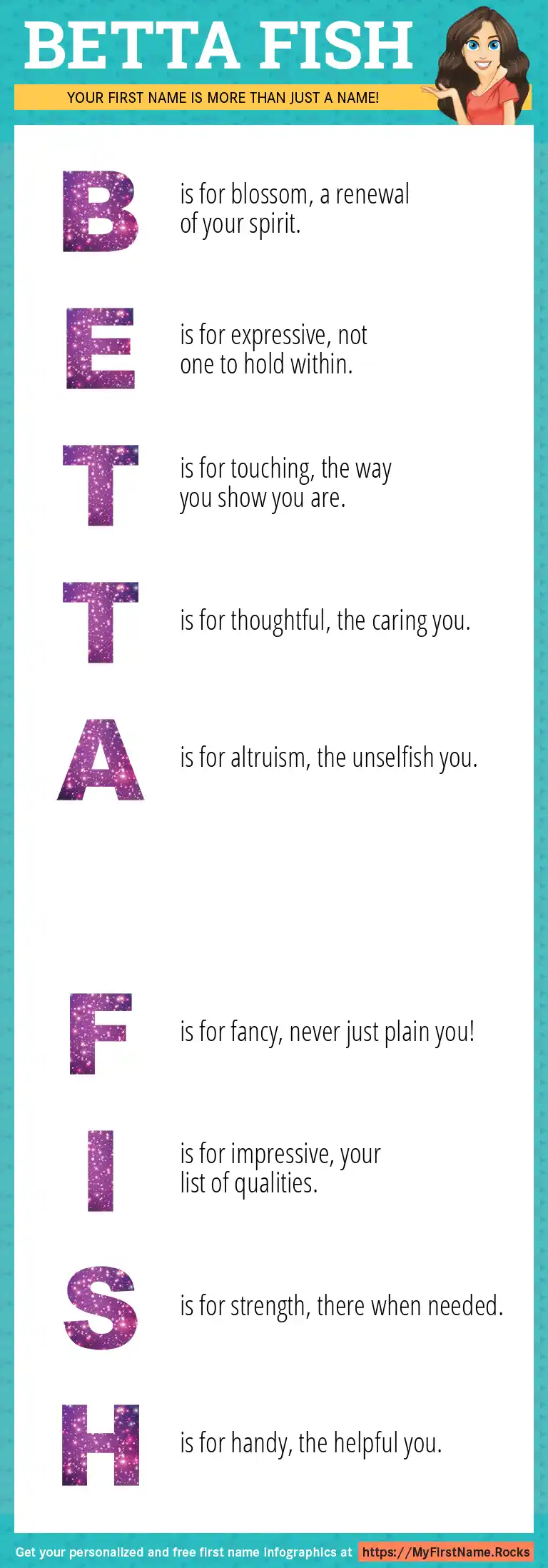 BETTA FISH

YOUR FIRST NAME IS MORE THAN JUST A NAME!

B is for blossom, a renewal of your spirit.

E is for expressive, not one to hold within.

T is for touching, the way you show you are.

T is for thoughtful, the caring you.

A is for altruism, the unselfish you.

F is for fancy, never just plain you!

I is for impressive, your list of qualities.

S is for strength, there when needed.

H is for handy, the helpful you.

Get your personalized and free first name infographics at https://MyFirstName.Rocks