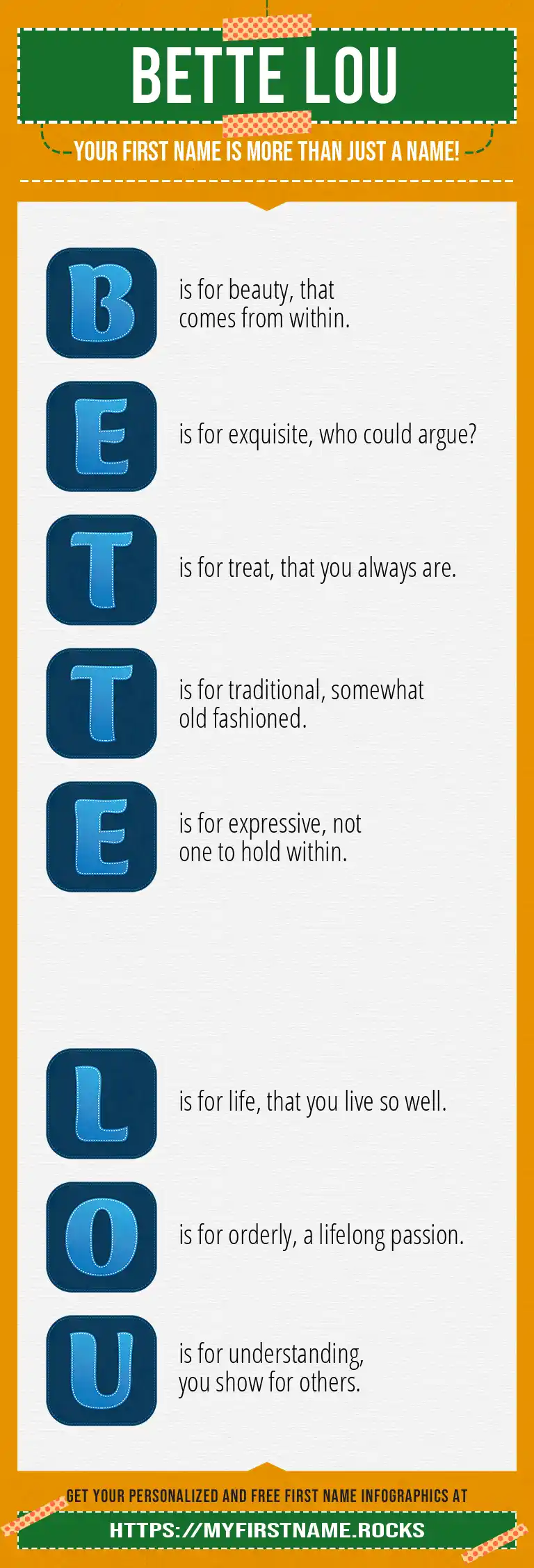 BETTE LOU

YOUR FIRST NAME IS MORE THAN JUST A NAME!

B is for beauty, that comes from within.

E is for exquisite, who could argue?

T is for treat, that you always are.

T is for traditional, somewhat old fashioned.

E is for expressive, not one to hold within.

L is for life, that you live so well.

O is for orderly, a lifelong passion.

U is for understanding, you show for others.

GET YOUR PERSONALIZED AND FREE FIRST NAME INFOGRAPHICS AT

HTTPS://MYFIRSTNAME.ROCKS