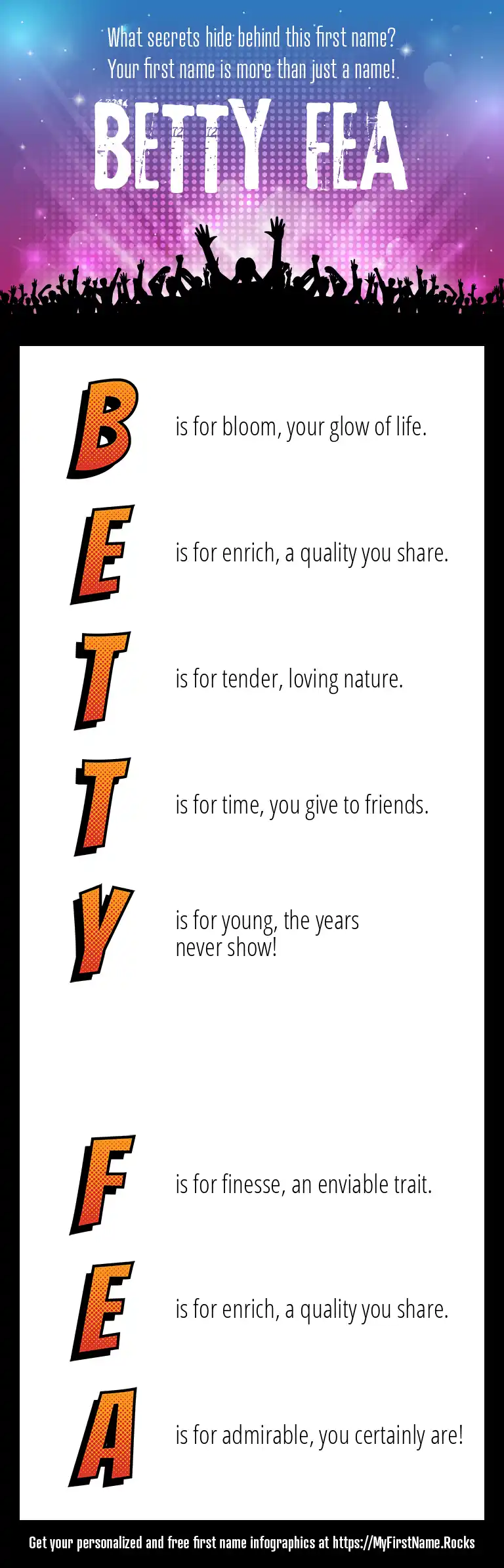 What secrets hide behind this first name?
Your first name is more than just a name!

BETTY FEA

B is for bloom, your glow of life.

E is for enrich, a quality you share.

T is for tender, loving nature.

T is for time, you give to friends.

Y is for young, the years never show!

F is for finesse, an enviable trait.

E is for enrich, a quality you share.

A is for admirable, you certainly are!

Get your personalized and free first name infographics at https://MyFirstName.Rocks