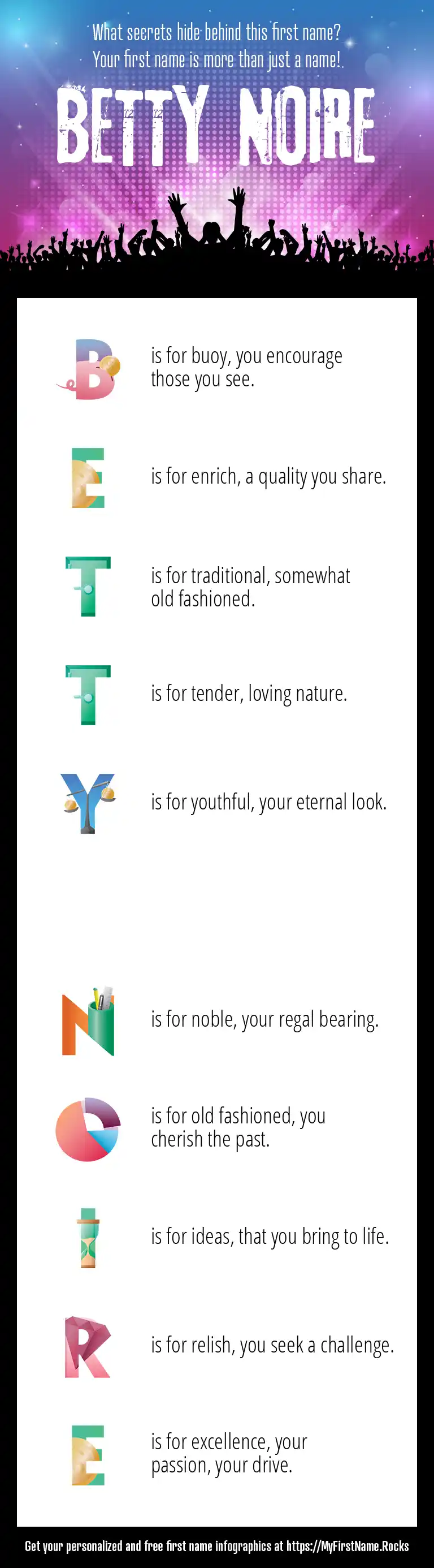 What secrets hide behind this first name?
Your first name is more than just a name!

BETTY NOIRE

B is for buoy, you encourage those you see.

E is for enrich, a quality you share.

T is for traditional, somewhat old fashioned.

T is for tender, loving nature.

Y is for youthful, your eternal look.

N is for noble, your regal bearing.

O is for old fashioned, you cherish the past.

I is for ideas, that you bring to life.

R is for relish, you seek a challenge.

E is for excellence, your passion, your drive.

Get your personalized and free first name infographics at https://MyFirstName.Rocks