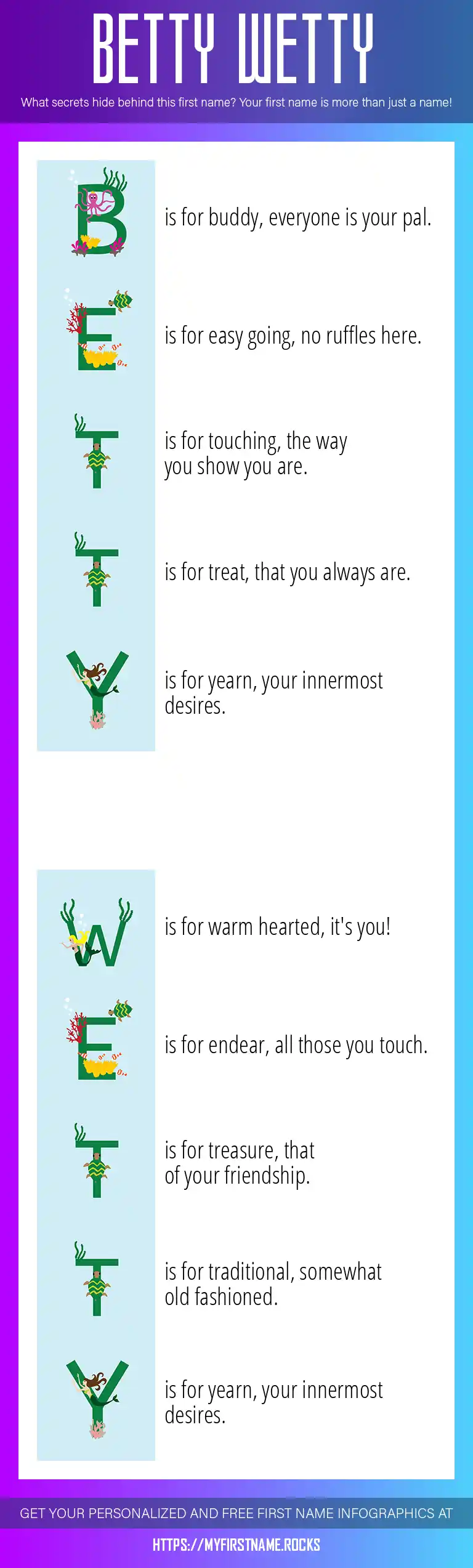 BETTY WETTY

What secrets hide behind this first name? Your first name is more than just a name!

B is for buddy, everyone is your pal.

E is for easy going, no ruffles here.

T is for touching, the way you show you are.

T is for treat, that you always are.

Y is for yearn, your innermost desires.

W is for warm hearted, it's you!

E is for endear, all those you touch.

T is for treasure, that of your friendship.

T is for traditional, somewhat old fashioned.

Y is for yearn, your innermost desires.

GET YOUR PERSONALIZED AND FREE FIRST NAME INFOGRAPHICS AT

HTTPS://MYFIRSTNAME.ROCKS