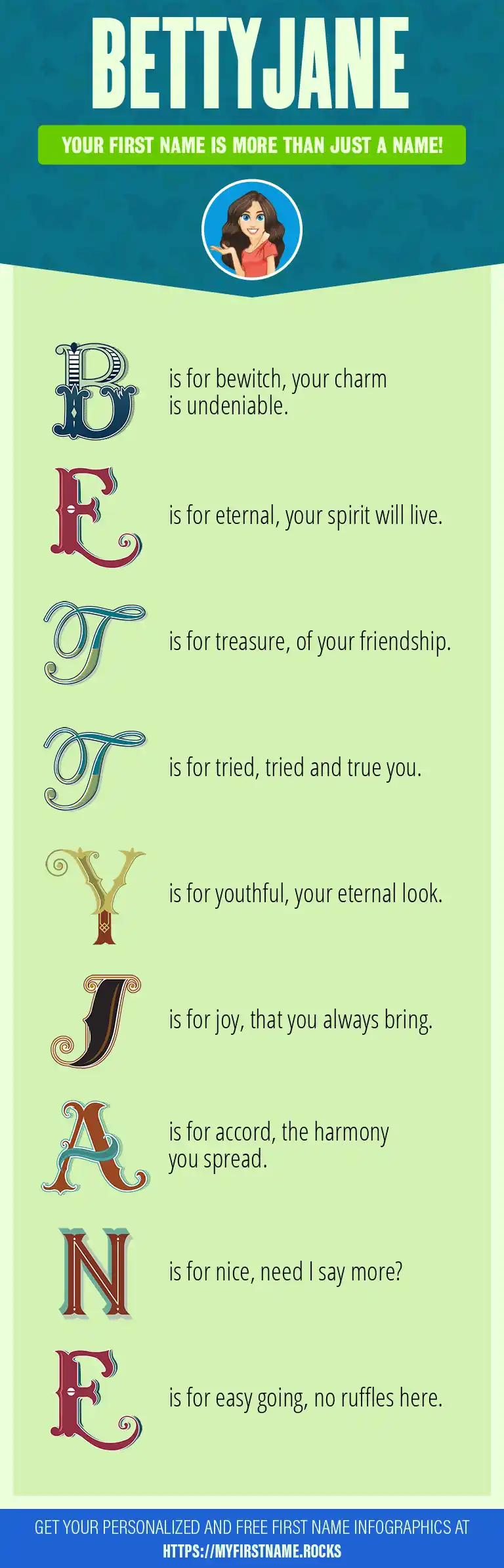 BETTYJANE

YOUR FIRST NAME IS MORE THAN JUST A NAME!

B is for bewitch, your charm is undeniable.

E is for eternal, your spirit will live.

T is for treasure, of your friendship.

T is for tried, tried and true you.

Y is for youthful, your eternal look.

J is for joy, that you always bring.

A is for accord, the harmony you spread.

N is for nice, need I say more?

E is for easy going, no ruffles here.

GET YOUR PERSONALIZED AND FREE FIRST NAME INFOGRAPHICS AT HTTPS://MYFIRSTNAME.ROCKS