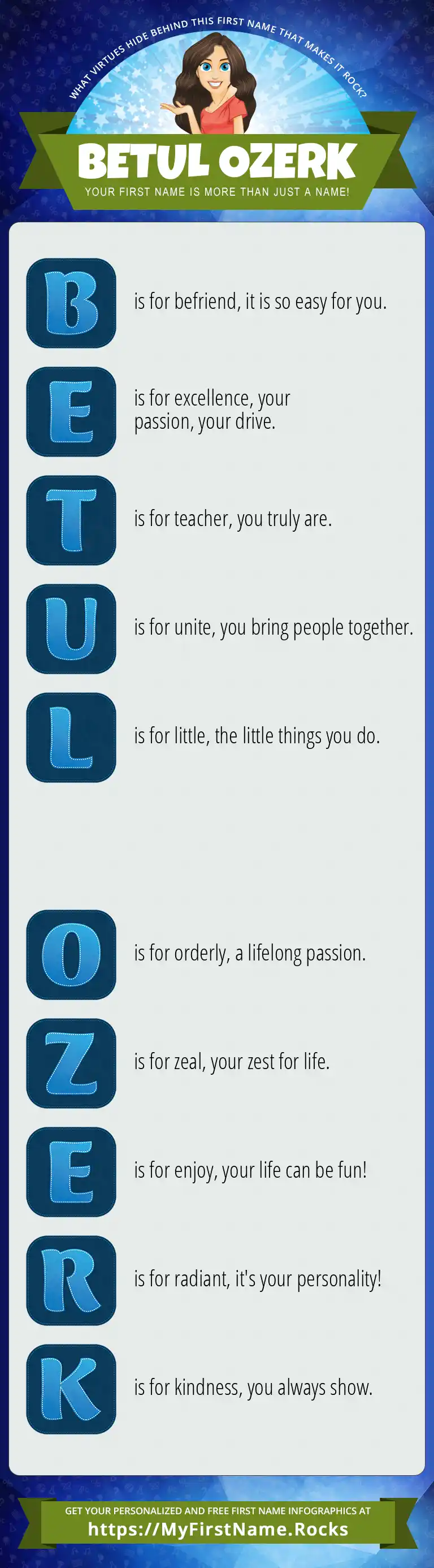 WHAT VIRTUES HIDE BEHIND THIS FIRST NAME THAT MAKES IT ROCK?

BETUL OZERK

YOUR FIRST NAME IS MORE THAN JUST A NAME!

B is for befriend, it is so easy for you.

E is for excellence, your passion, your drive.

T is for teacher, you truly are.

U is for unite, you bring people together.

L is for little, the little things you do.

O is for orderly, a lifelong passion.

Z is for zeal, your zest for life.

E is for enjoy, your life can be fun!

R is for radiant, it's your personality!

K is for kindness, you always show.

GET YOUR PERSONALIZED AND FREE FIRST NAME INFOGRAPHICS AT

https://MyFirstName.Rocks