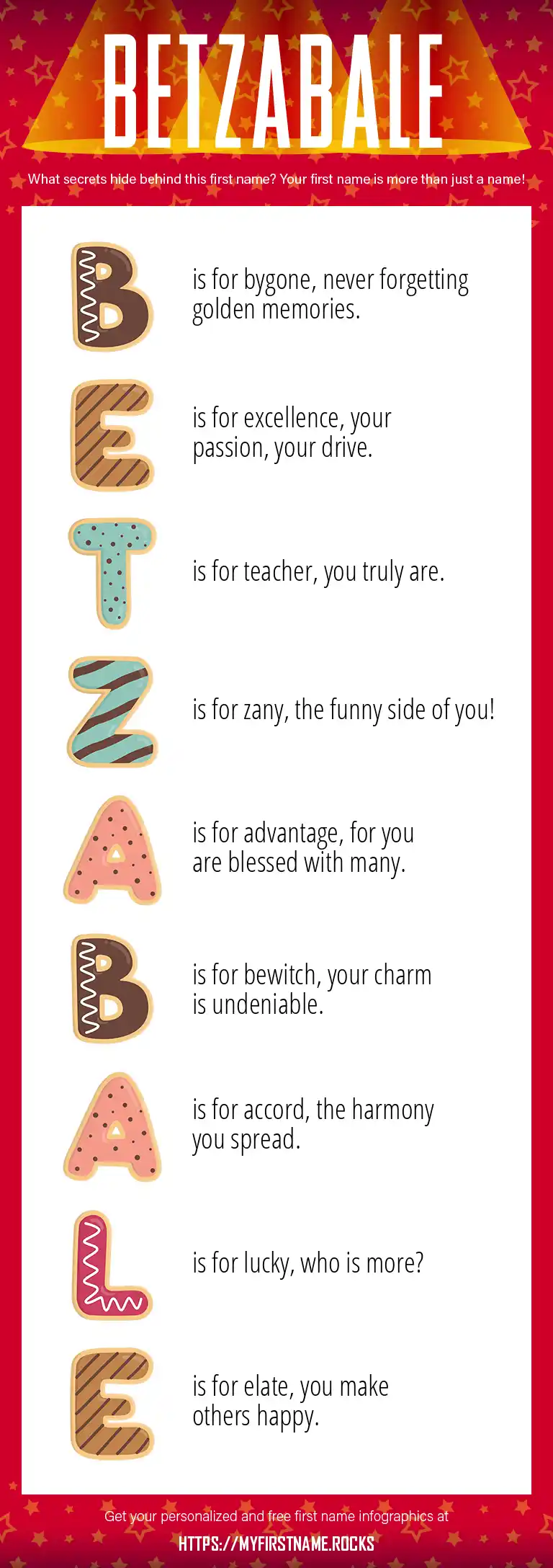 BETZABALE

What secrets hide behind this first name? Your first name is more than just a name!

B is for bygone, never forgetting golden memories.

E is for excellence, your passion, your drive.

T is for teacher, you truly are.

Z is for zany, the funny side of you!

A is for advantage, for you are blessed with many.

B is for bewitch, your charm is undeniable.

A is for accord, the harmony you spread.

L is for lucky, who is more?

E is for elate, you make others happy.

Get your personalized and free first name infographics at

HTTPS://MYFIRSTNAME.ROCKS