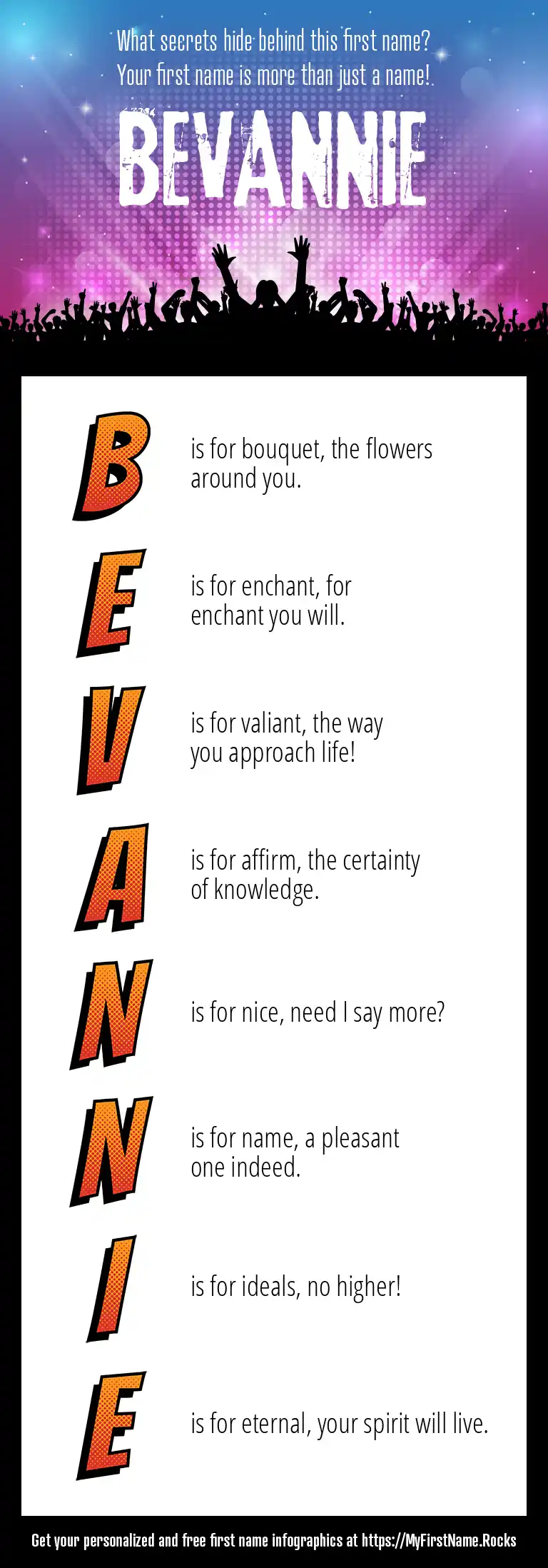 What secrets hide behind this first name?
Your first name is more than just a name!

BEVANNIE

B is for bouquet, the flowers around you.

E is for enchant, for enchant you will.

V is for valiant, the way you approach life!

A is for affirm, the certainty of knowledge.

N is for nice, need I say more?

N is for name, a pleasant one indeed.

I is for ideals, no higher!

E is for eternal, your spirit will live.

Get your personalized and free first name infographics at https://MyFirstName.Rocks