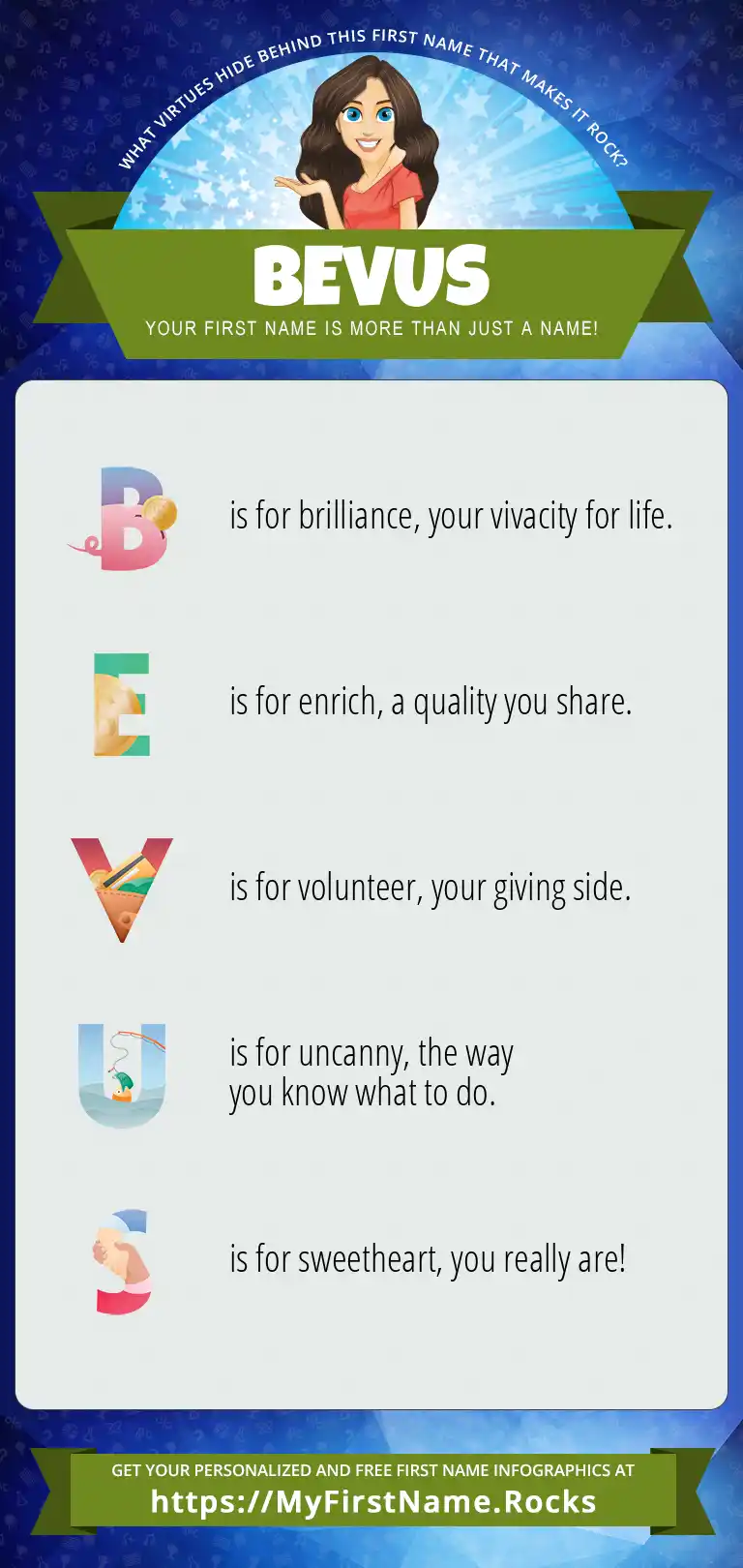 WHAT VIRTUES HIDE BEHIND THIS FIRST NAME THAT MAKES IT ROCK?

BEVUS

YOUR FIRST NAME IS MORE THAN JUST A NAME!

B is for brilliance, your vivacity for life.

E is for enrich, a quality you share.

V is for volunteer, your giving side.

U is for uncanny, the way you know what to do.

S is for sweetheart, you really are!

GET YOUR PERSONALIZED AND FREE FIRST NAME INFOGRAPHICS AT
https://MyFirstName.Rocks