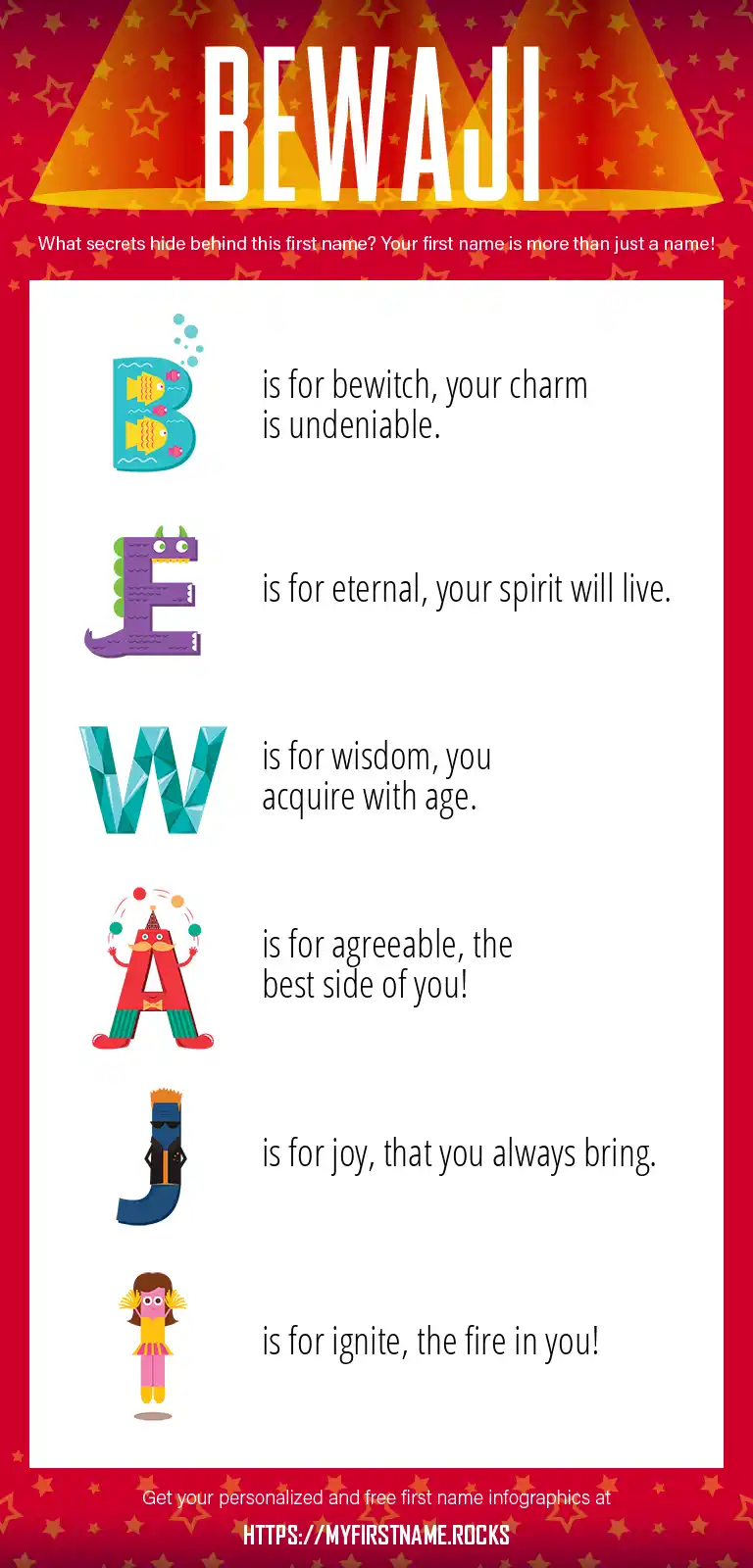 BEWAJI

What secrets hide behind this first name? Your first name is more than just a name!

B is for bewitch, your charm is undeniable.

E is for eternal, your spirit will live.

W is for wisdom, you acquire with age.

A is for agreeable, the best side of you!

J is for joy, that you always bring.

I is for ignite, the fire in you!

Get your personalized and free first name infographics at

HTTPS://MYFIRSTNAME.ROCKS