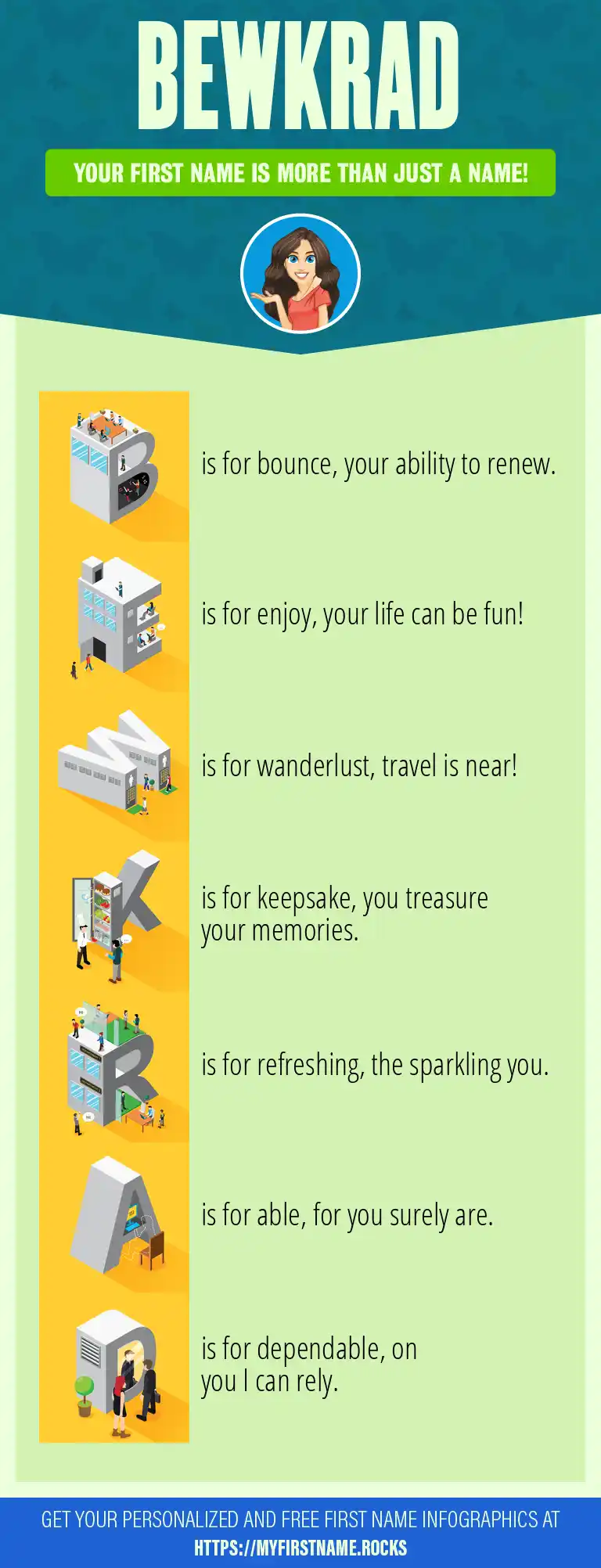 BEWKRAD

YOUR FIRST NAME IS MORE THAN JUST A NAME!

B is for bounce, your ability to renew.

E is for enjoy, your life can be fun!

W is for wanderlust, travel is near!

K is for keepsake, you treasure your memories.

R is for refreshing, the sparkling you.

A is for able, for you surely are.

D is for dependable, on you I can rely.

GET YOUR PERSONALIZED AND FREE FIRST NAME INFOGRAPHICS AT HTTPS://MYFIRSTNAME.ROCKS