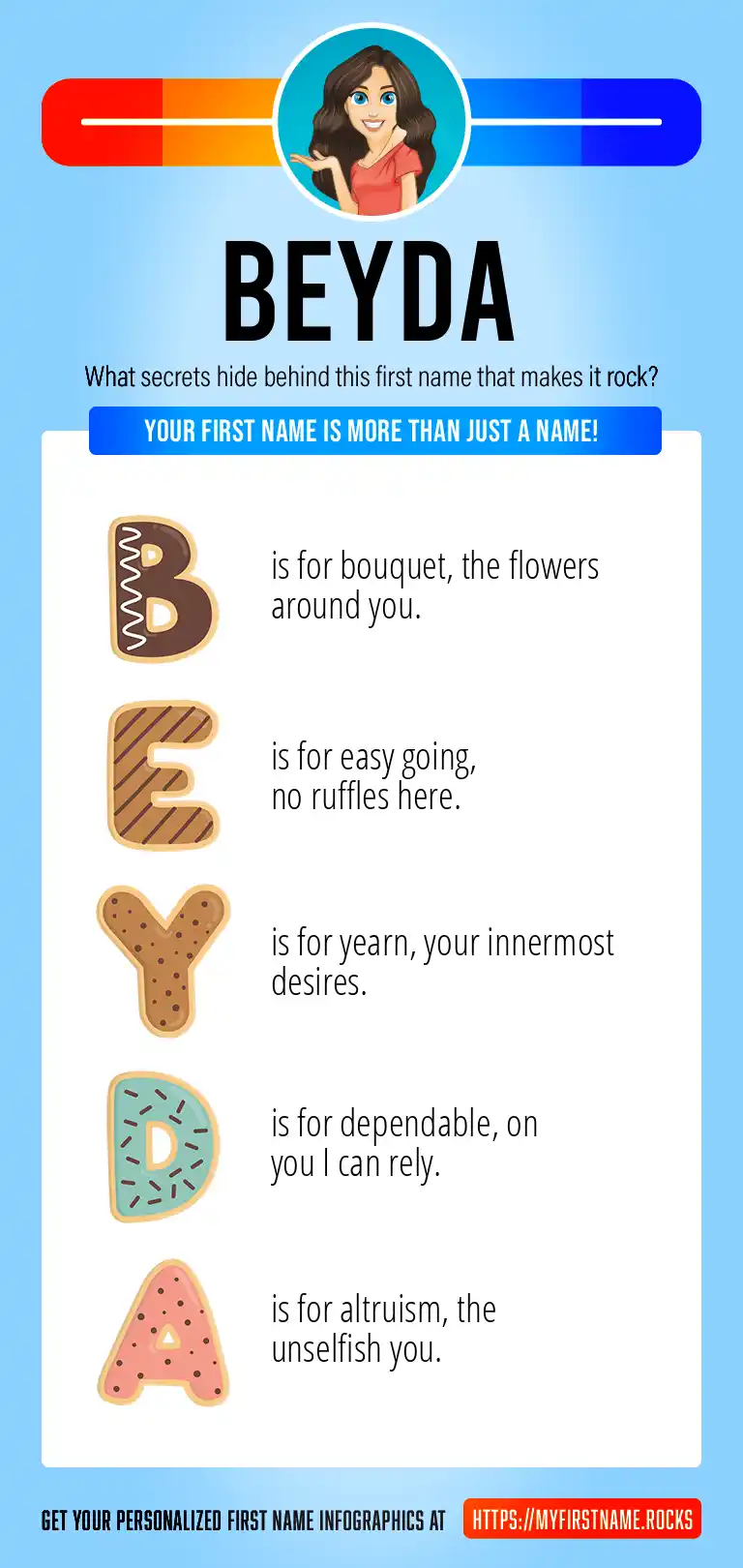 BEYDA

What secrets hide behind this first name that makes it rock?

YOUR FIRST NAME IS MORE THAN JUST A NAME!

B is for bouquet, the flowers around you.

E is for easy going, no ruffles here.

Y is for yearn, your innermost desires.

D is for dependable, on you I can rely.

A is for altruism, the unselfish you.

GET YOUR PERSONALIZED FIRST NAME INFOGRAPHICS AT HTTPS://MYFIRSTNAME.ROCKS