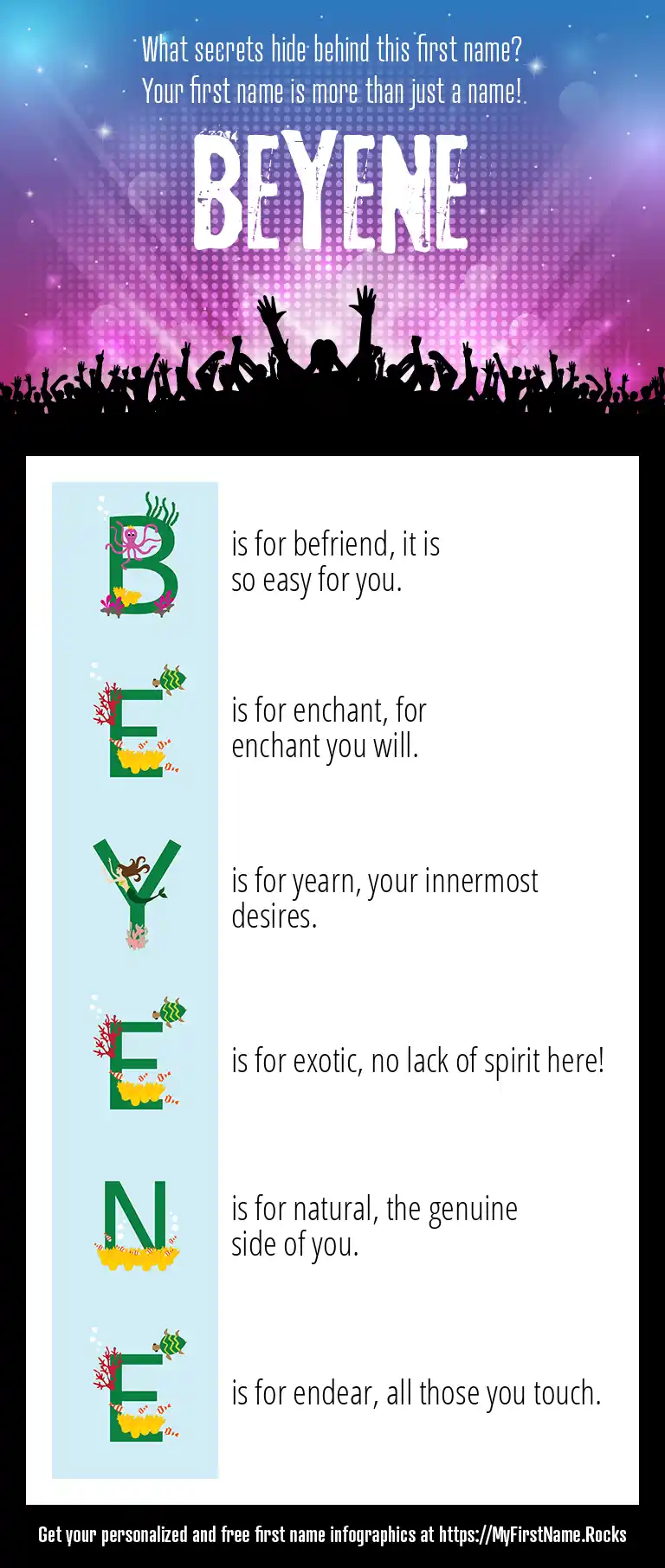 What secrets hide behind this first name?
Your first name is more than just a name!

BEYENE

B is for befriend, it is so easy for you.

E is for enchant, for enchant you will.

Y is for yearn, your innermost desires.

E is for exotic, no lack of spirit here!

N is for natural, the genuine side of you.

E is for endear, all those you touch.

Get your personalized and free first name infographics at https://MyFirstName.Rocks