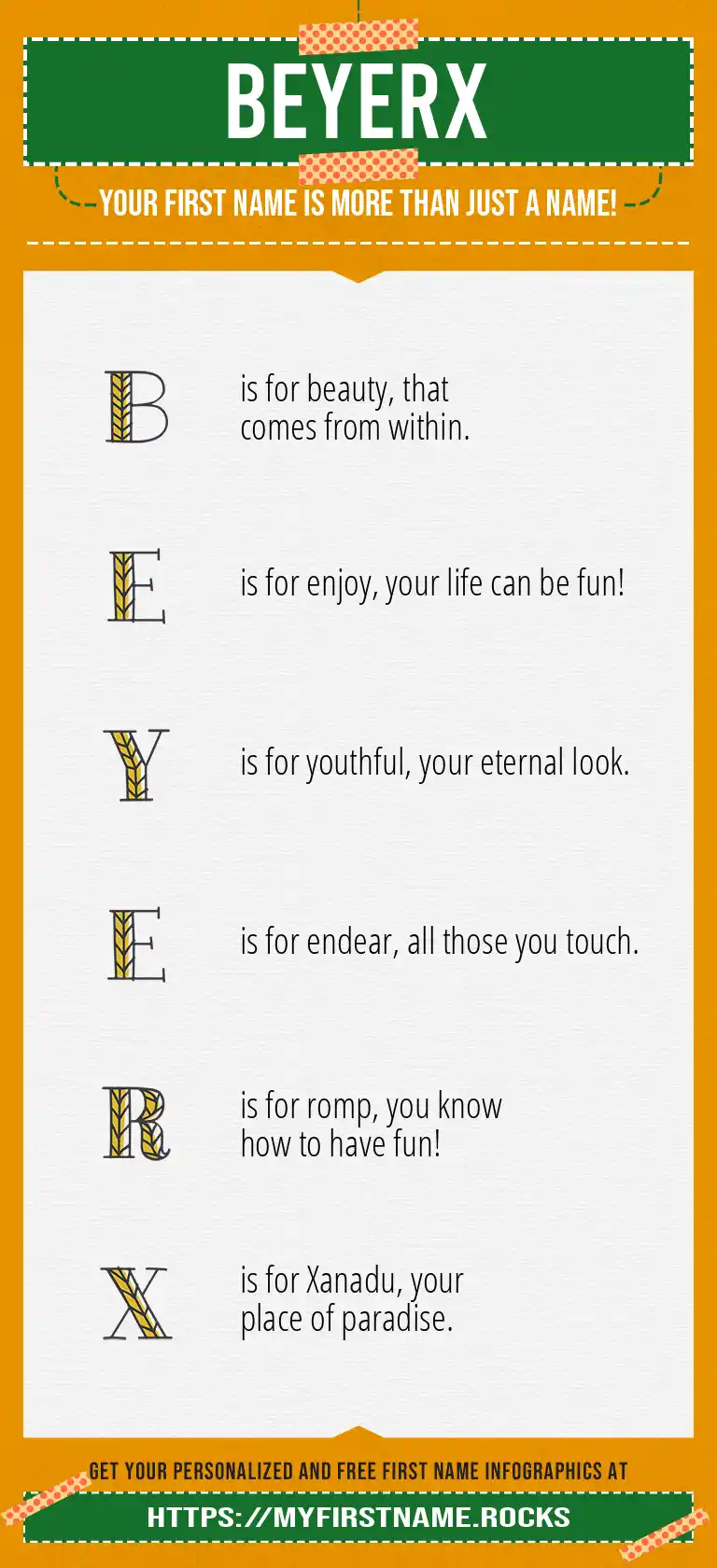 BEYERX

YOUR FIRST NAME IS MORE THAN JUST A NAME!

B is for beauty, that comes from within.

E is for enjoy, your life can be fun!

Y is for youthful, your eternal look.

E is for endear, all those you touch.

R is for romp, you know how to have fun!

X is for Xanadu, your place of paradise.

GET YOUR PERSONALIZED AND FREE FIRST NAME INFOGRAPHICS AT

HTTPS://MYFIRSTNAME.ROCKS