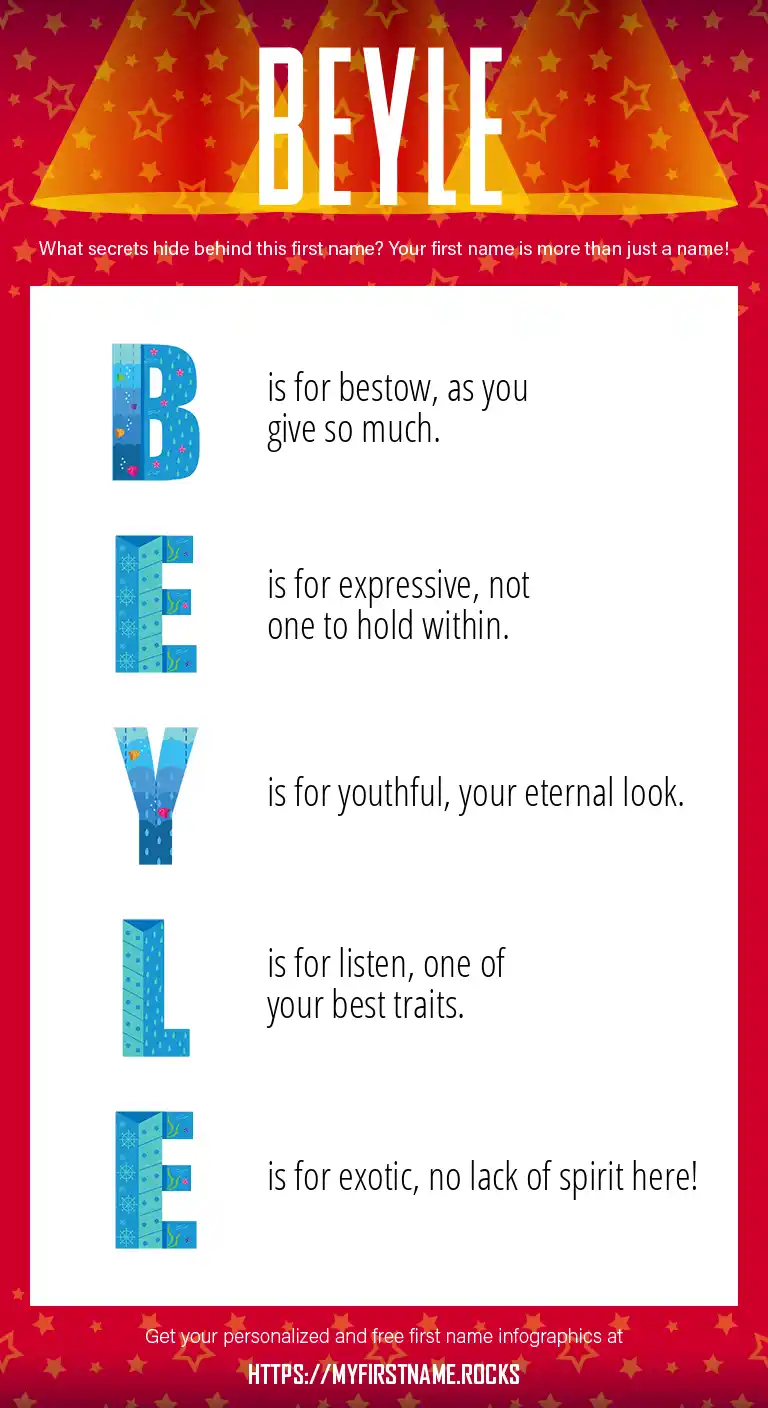 BEYLE

What secrets hide behind this first name? Your first name is more than just a name!

B is for bestow, as you give so much.

E is for expressive, not one to hold within.

Y is for youthful, your eternal look.

L is for listen, one of your best traits.

E is for exotic, no lack of spirit here!

Get your personalized and free first name infographics at

HTTPS://MYFIRSTNAME.ROCKS