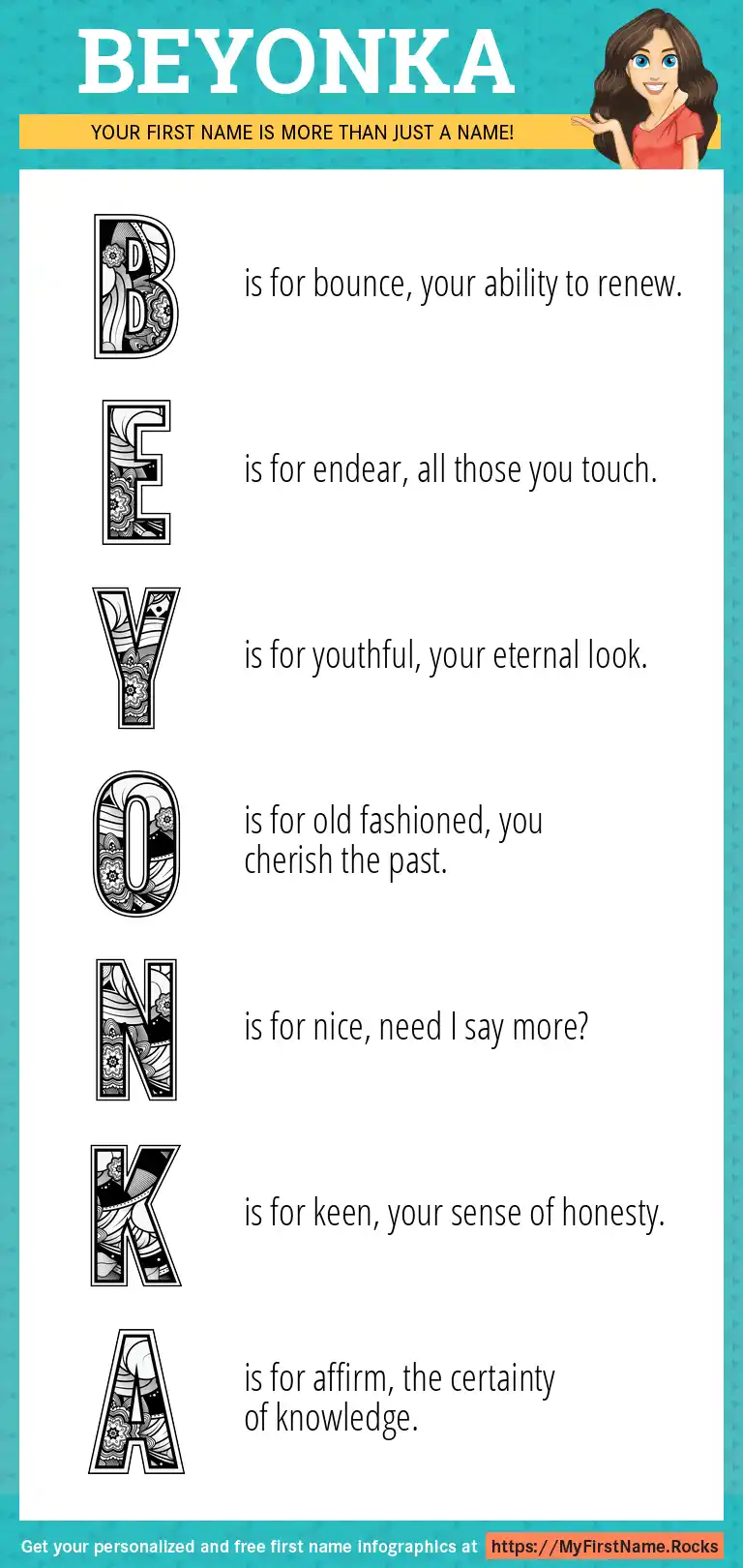 BEYONKA

YOUR FIRST NAME IS MORE THAN JUST A NAME!

B is for bounce, your ability to renew.

E is for endear, all those you touch.

Y is for youthful, your eternal look.

O is for old fashioned, you cherish the past.

N is for nice, need I say more?

K is for keen, your sense of honesty.

A is for affirm, the certainty of knowledge.

Get your personalized and free first name infographics at https://MyFirstName.Rocks