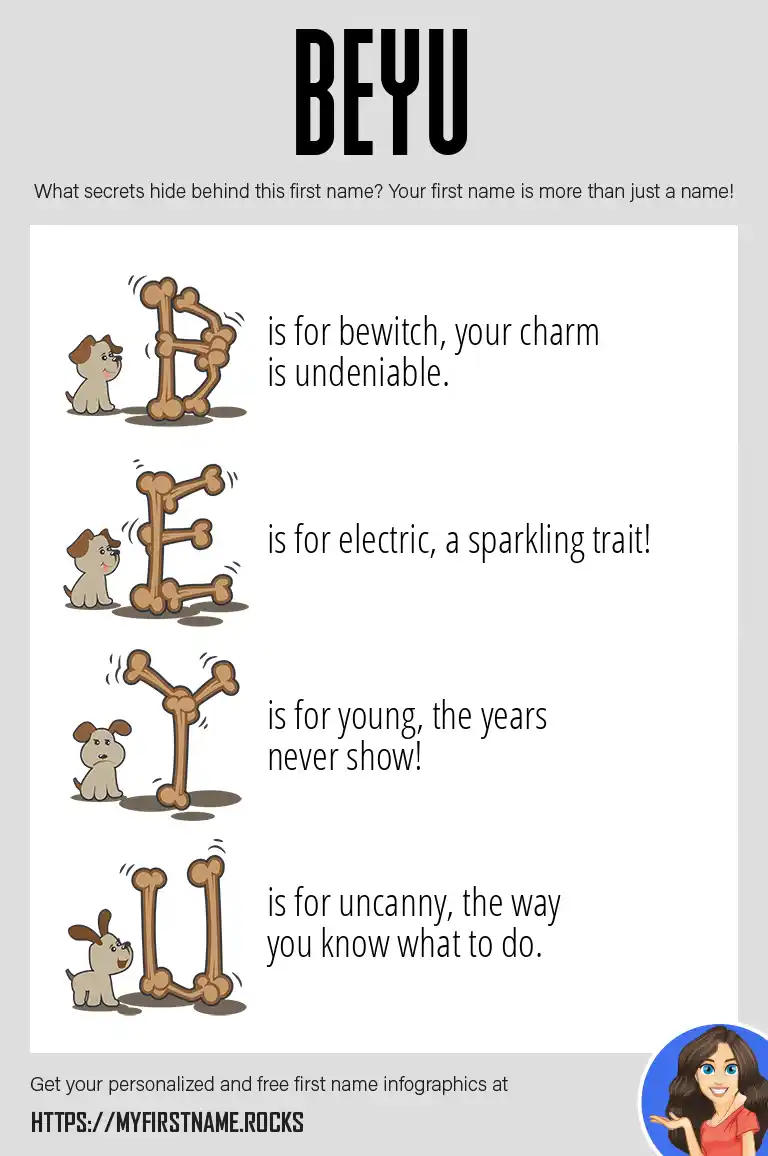 BEYU

What secrets hide behind this first name? Your first name is more than just a name!

B is for bewitch, your charm is undeniable.

E is for electric, a sparkling trait!

Y is for young, the years never show!

U is for uncanny, the way you know what to do.

Get your personalized and free first name infographics at

HTTPS://MYFIRSTNAME.ROCKS