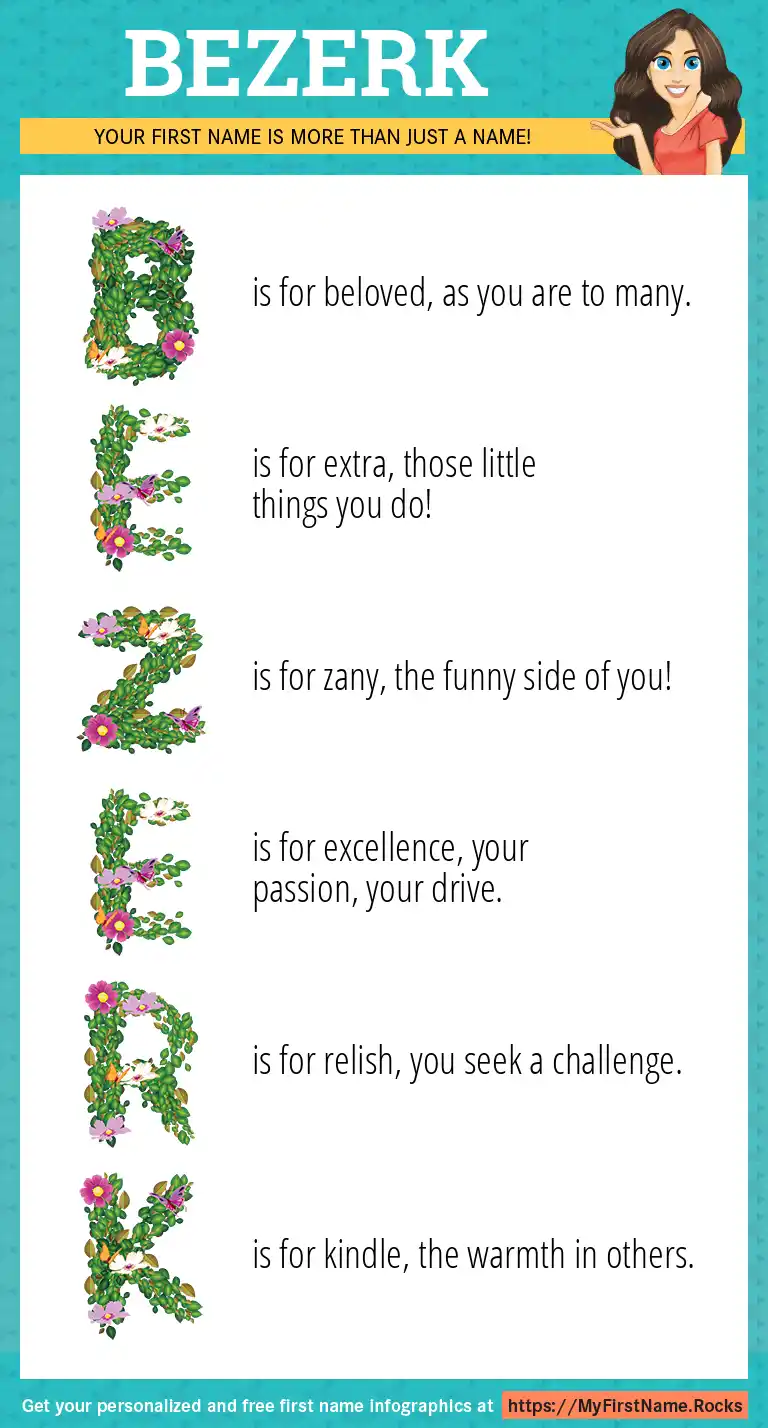 BEZERK

YOUR FIRST NAME IS MORE THAN JUST A NAME!

B is for beloved, as you are to many.

E is for extra, those little things you do!

Z is for zany, the funny side of you!

E is for excellence, your passion, your drive.

R is for relish, you seek a challenge.

K is for kindle, the warmth in others.

Get your personalized and free first name infographics at https://MyFirstName.Rocks