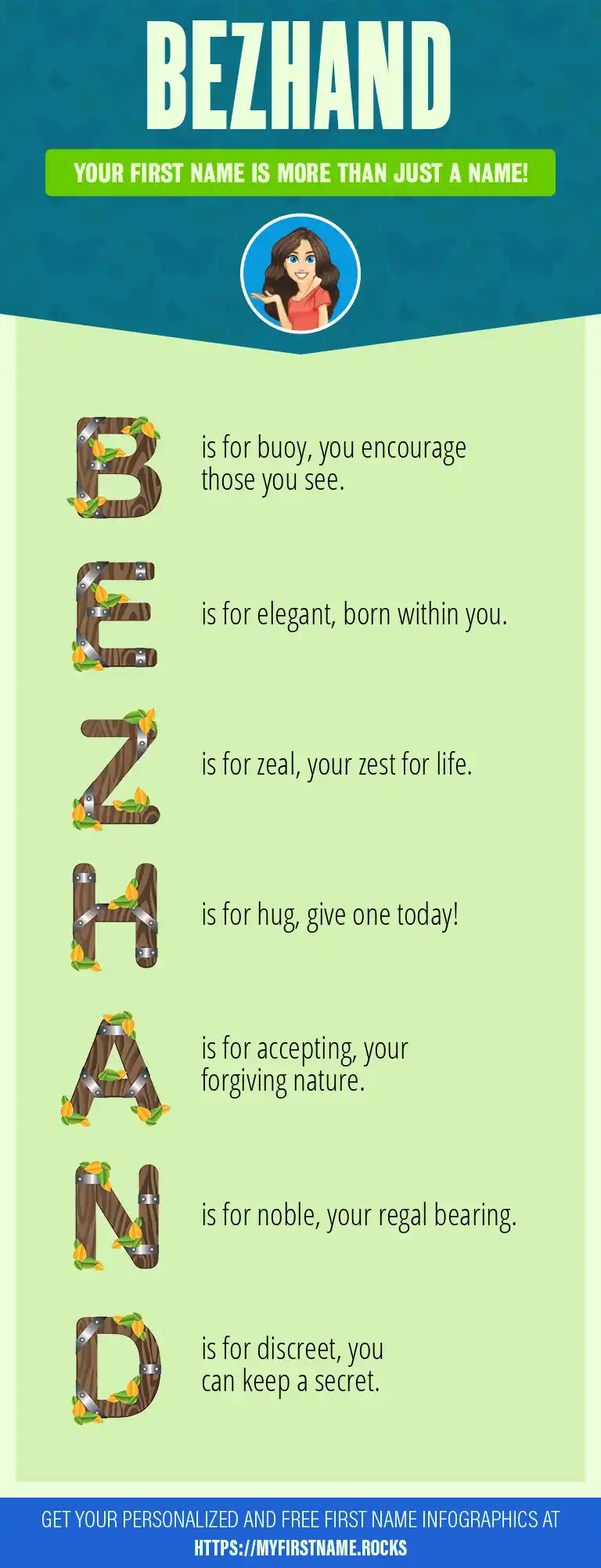 BEZHAND

YOUR FIRST NAME IS MORE THAN JUST A NAME!

B is for buoy, you encourage those you see.

E is for elegant, born within you.

Z is for zeal, your zest for life.

H is for hug, give one today!

A is for accepting, your forgiving nature.

N is for noble, your regal bearing.

D is for discreet, you can keep a secret.

GET YOUR PERSONALIZED AND FREE FIRST NAME INFOGRAPHICS AT HTTPS://MYFIRSTNAME.ROCKS