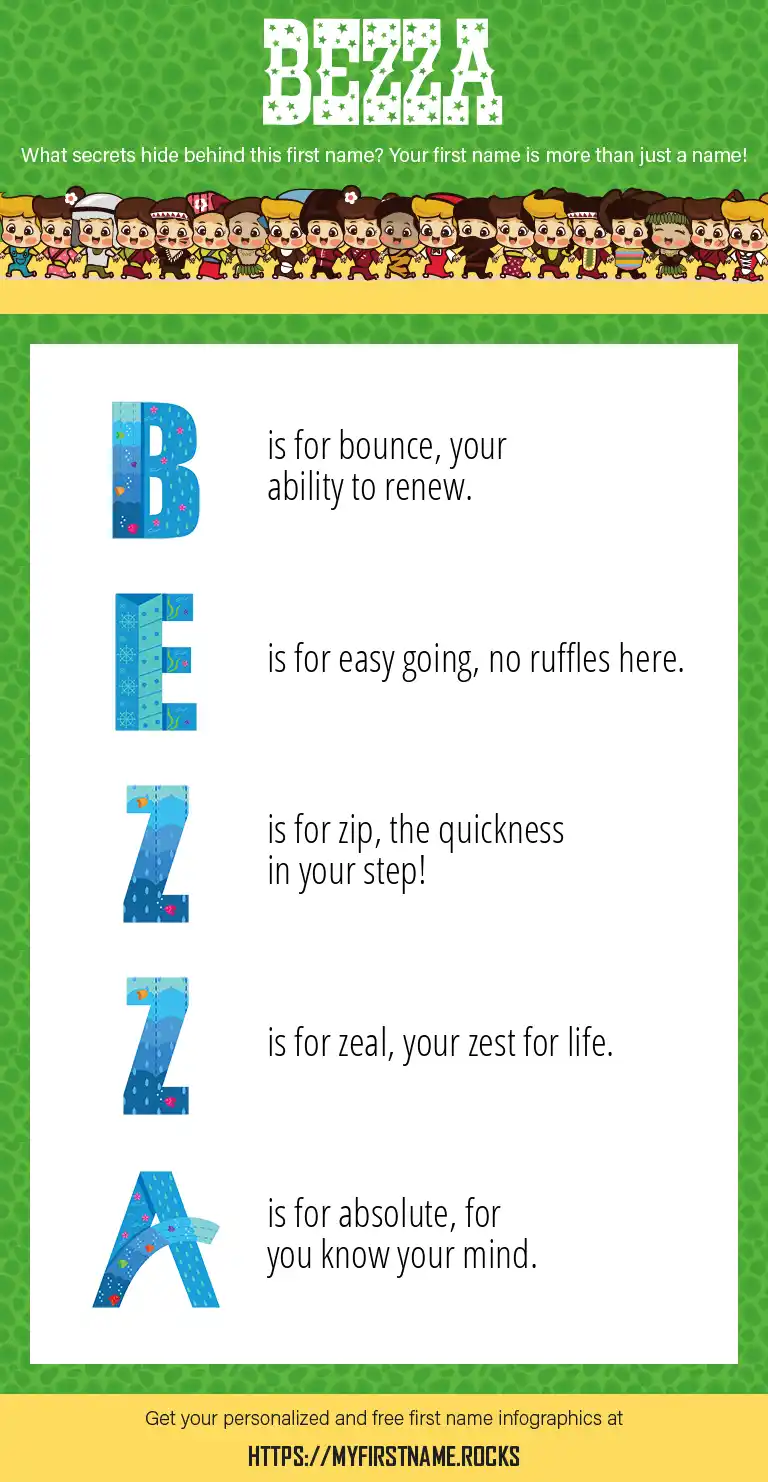 BEZZA

What secrets hide behind this first name? Your first name is more than just a name!

B is for bounce, your ability to renew.

E is for easy going, no ruffles here.

Z is for zip, the quickness in your step!

Z is for zeal, your zest for life.

A is for absolute, for you know your mind.

Get your personalized and free first name infographics at

HTTPS://MYFIRSTNAME.ROCKS