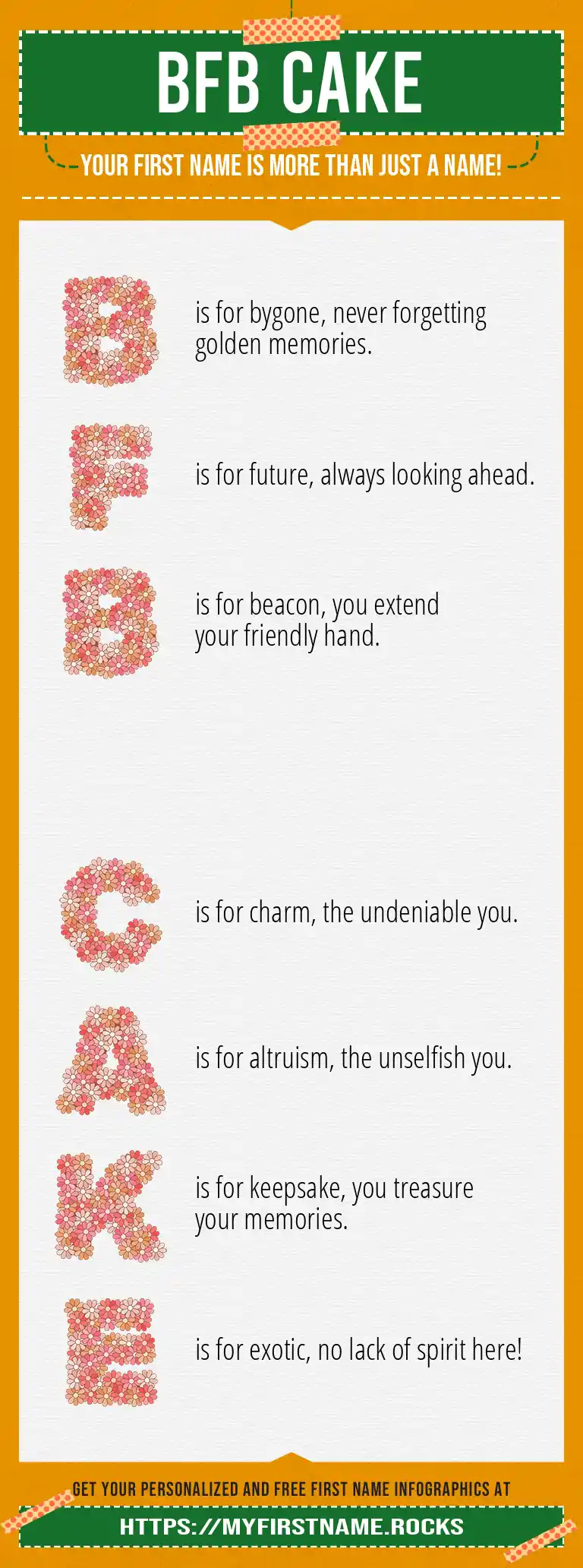 BFB CAKE

YOUR FIRST NAME IS MORE THAN JUST A NAME!

B is for bygone, never forgetting golden memories.

F is for future, always looking ahead.

B is for beacon, you extend your friendly hand.

C is for charm, the undeniable you.

A is for altruism, the unselfish you.

K is for keepsake, you treasure your memories.

E is for exotic, no lack of spirit here!

GET YOUR PERSONALIZED AND FREE FIRST NAME INFOGRAPHICS AT

HTTPS://MYFIRSTNAME.ROCKS