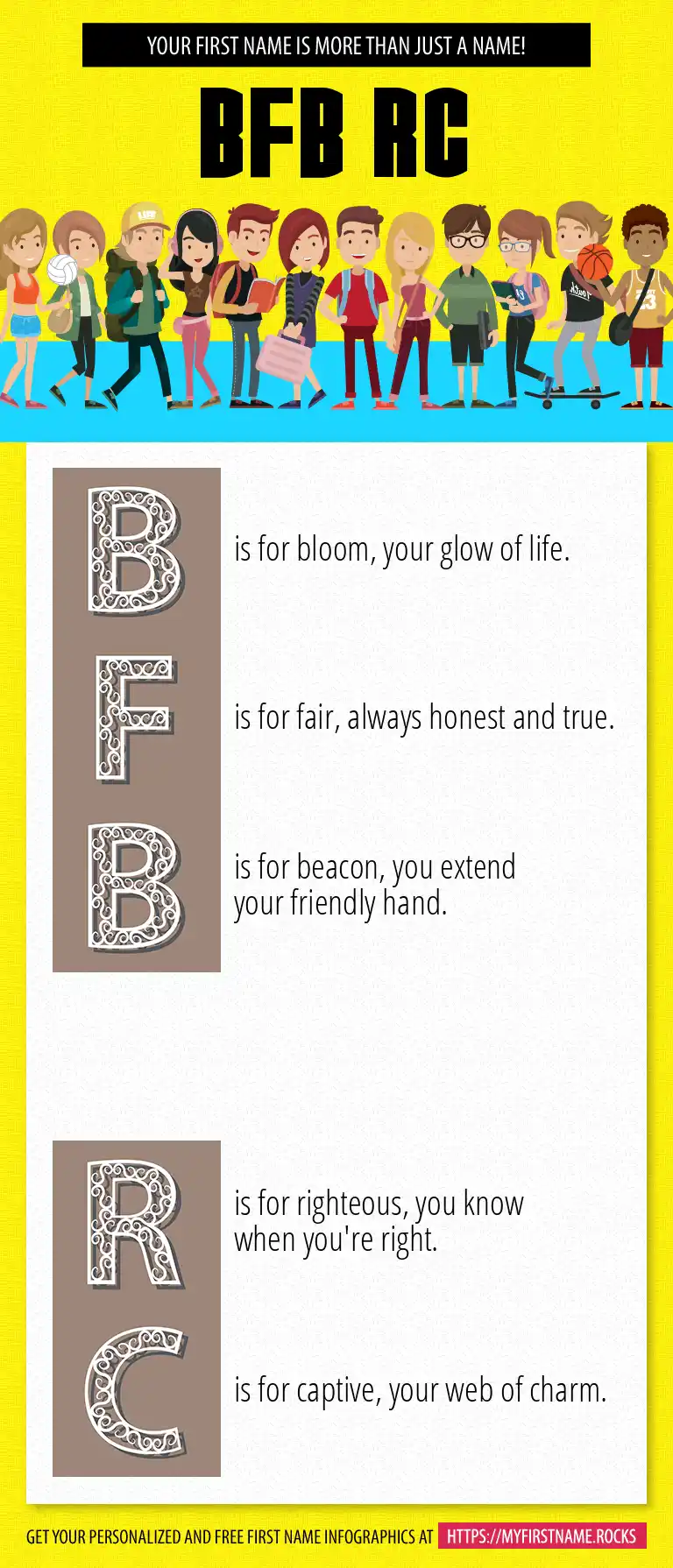 YOUR FIRST NAME IS MORE THAN JUST A NAME!

BFB RC

B is for bloom, your glow of life.

F is for fair, always honest and true.

B is for beacon, you extend your friendly hand.

R is for righteous, you know when you're right.

C is for captive, your web of charm.

GET YOUR PERSONALIZED AND FREE FIRST NAME INFOGRAPHICS AT HTTPS://MYFIRSTNAME.ROCKS