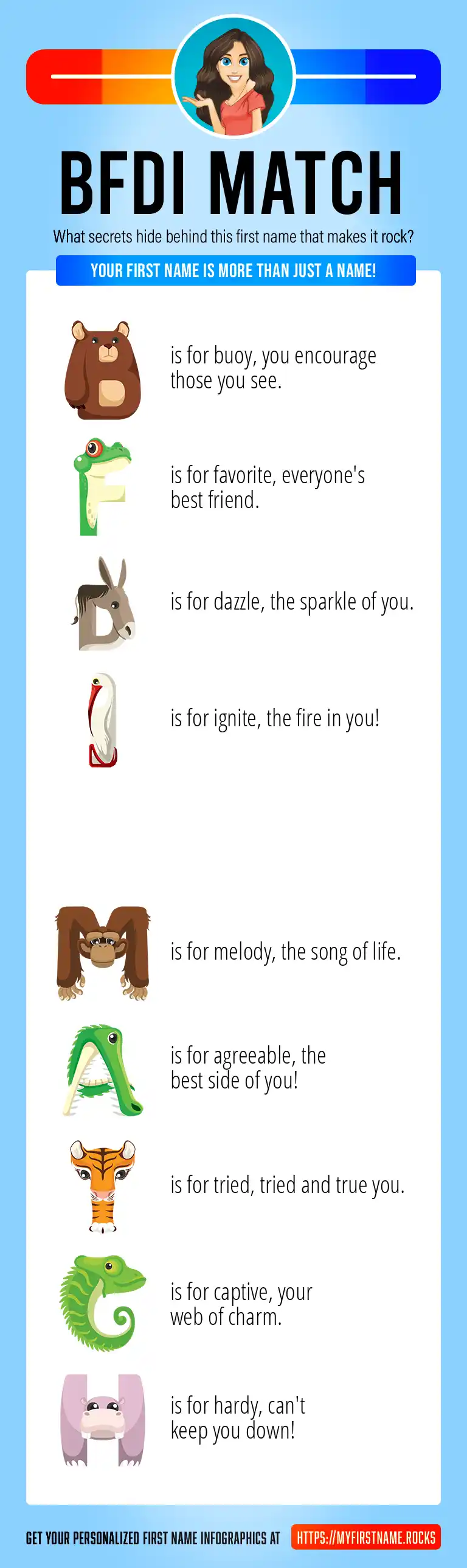 BFDI MATCH

What secrets hide behind this first name that makes it rock?

YOUR FIRST NAME IS MORE THAN JUST A NAME!

B is for buoy, you encourage those you see.

F is for favorite, everyone's best friend.

D is for dazzle, the sparkle of you.

I is for ignite, the fire in you!

M is for melody, the song of life.

A is for agreeable, the best side of you!

T is for tried, tried and true you.

C is for captive, your web of charm.

H is for hardy, can't keep you down!

GET YOUR PERSONALIZED FIRST NAME INFOGRAPHICS AT HTTPS://MYFIRSTNAME.ROCKS