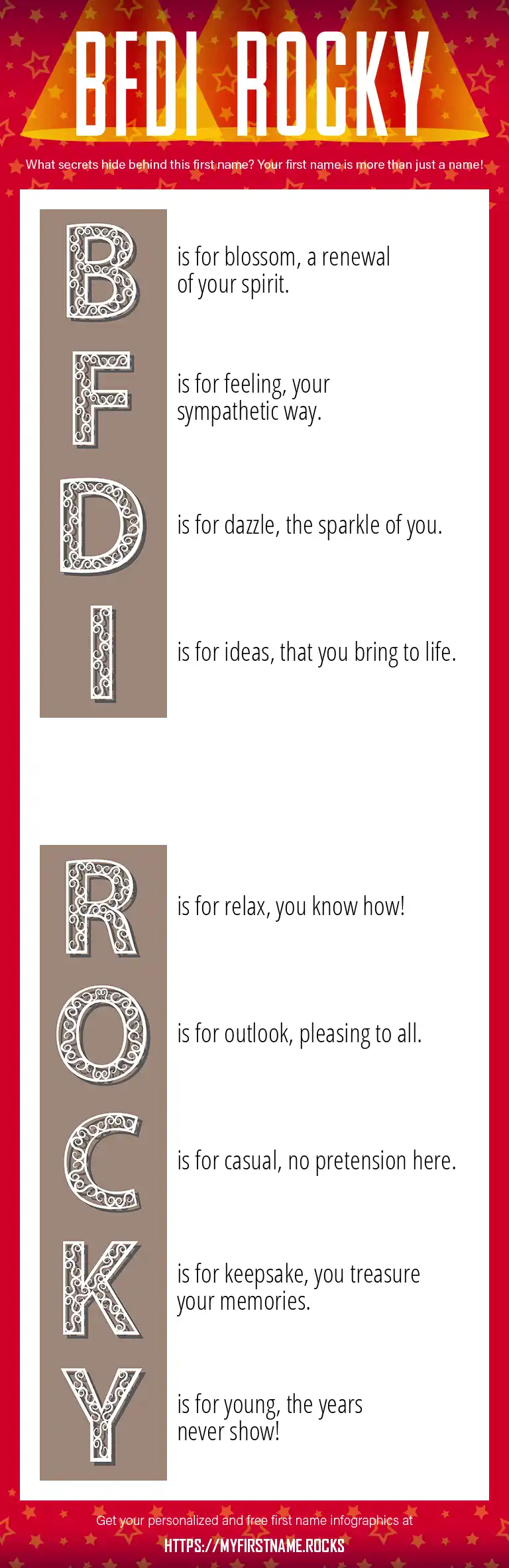 BFDI ROCKY

What secrets hide behind this first name? Your first name is more than just a name!

B is for blossom, a renewal of your spirit.

F is for feeling, your sympathetic way.

D is for dazzle, the sparkle of you.

I is for ideas, that you bring to life.

R is for relax, you know how!

O is for outlook, pleasing to all.

C is for casual, no pretension here.

K is for keepsake, you treasure your memories.

Y is for young, the years never show!

Get your personalized and free first name infographics at

HTTPS://MYFIRSTNAME.ROCKS