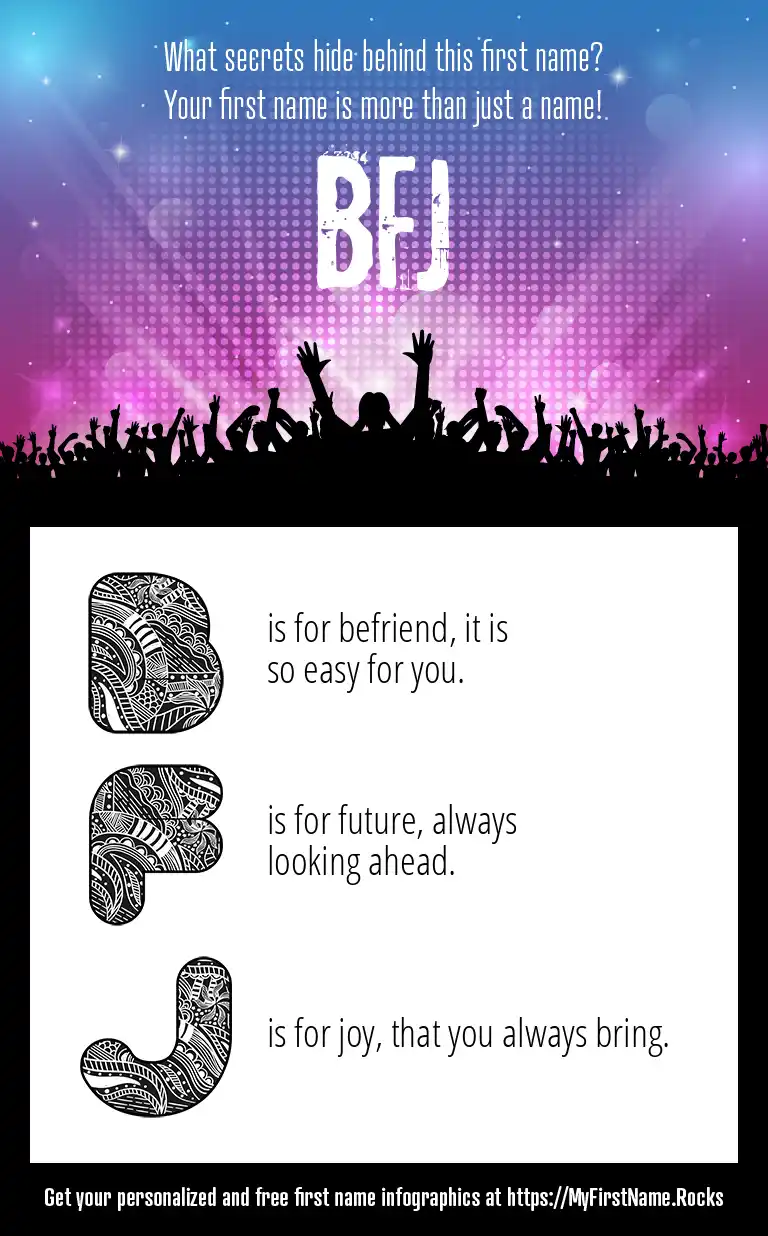 What secrets hide behind this first name?
Your first name is more than just a name!

BFJ

B is for befriend, it is so easy for you.

F is for future, always looking ahead.

J is for joy, that you always bring.

Get your personalized and free first name infographics at https://MyFirstName.Rocks