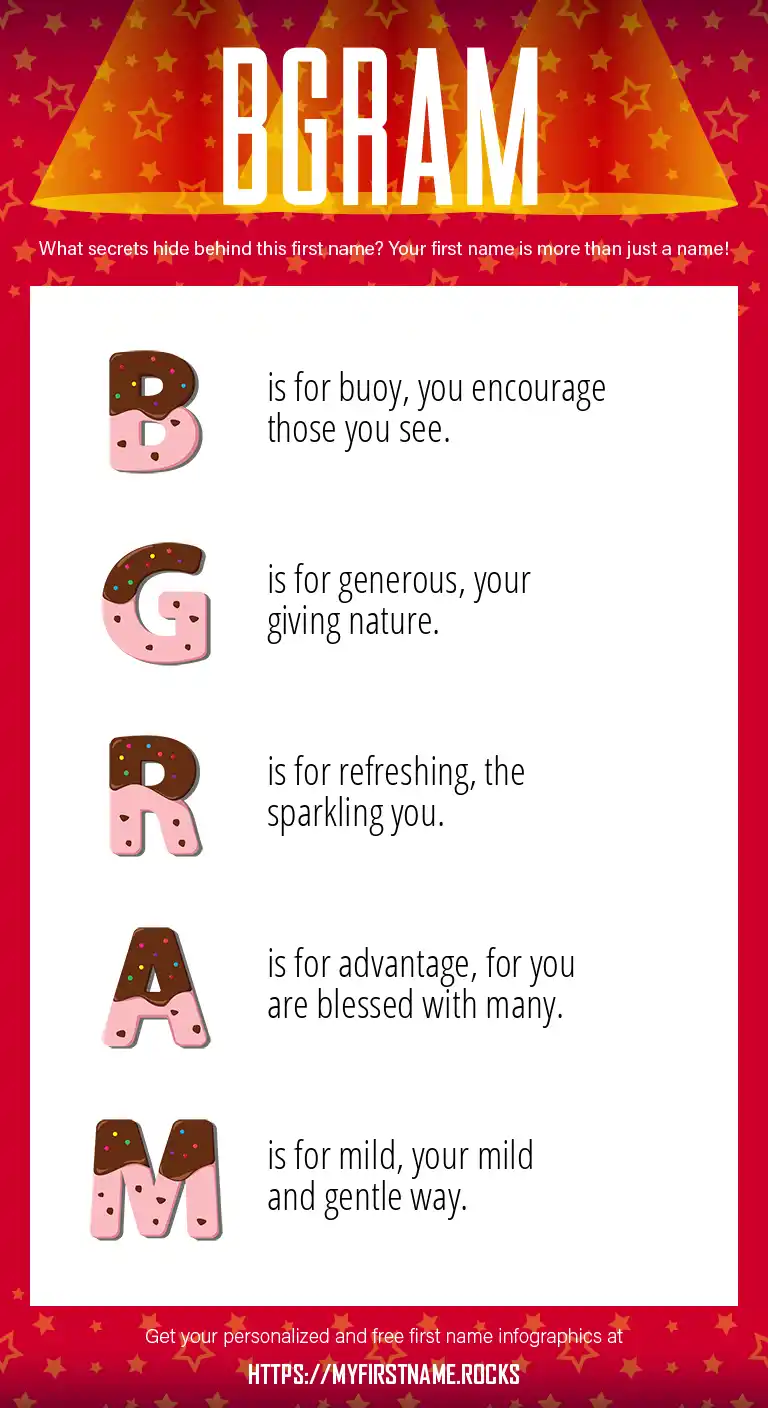 BGRAM

What secrets hide behind this first name? Your first name is more than just a name!

B is for buoy, you encourage those you see.

G is for generous, your giving nature.

R is for refreshing, the sparkling you.

A is for advantage, for you are blessed with many.

M is for mild, your mild and gentle way.

Get your personalized and free first name infographics at

HTTPS://MYFIRSTNAME.ROCKS