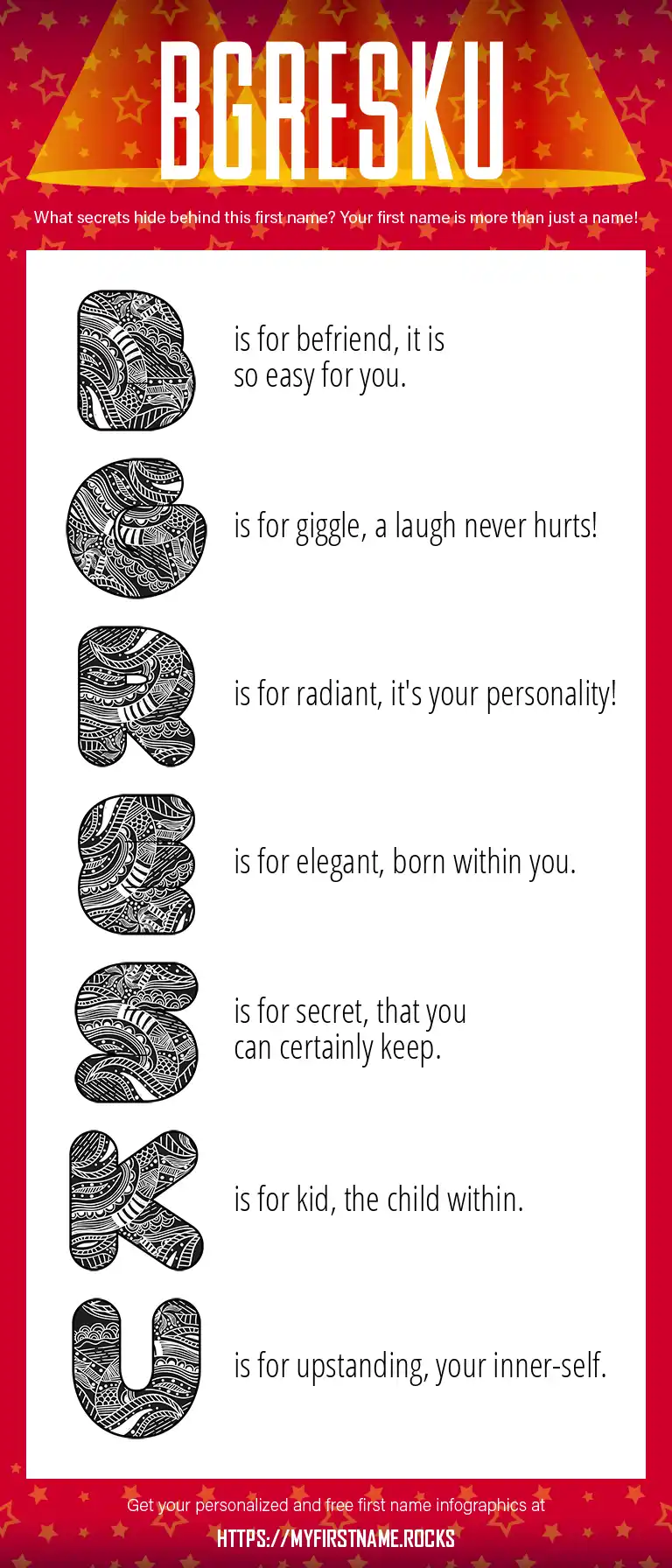 BGRESKU

What secrets hide behind this first name? Your first name is more than just a name!

B is for befriend, it is so easy for you.

G is for giggle, a laugh never hurts!

R is for radiant, it's your personality!

E is for elegant, born within you.

S is for secret, that you can certainly keep.

K is for kid, the child within.

U is for upstanding, your inner-self.

Get your personalized and free first name infographics at

HTTPS://MYFIRSTNAME.ROCKS