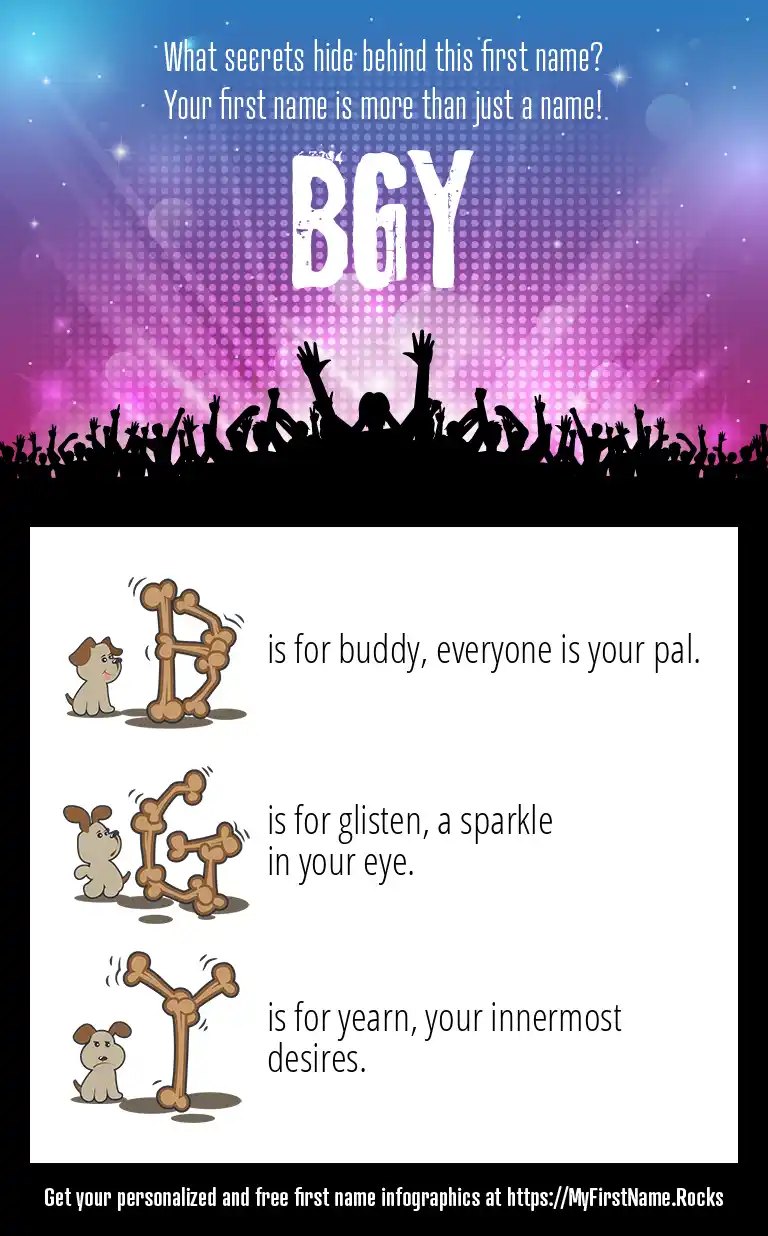 What secrets hide behind this first name?
Your first name is more than just a name!

BGY

B is for buddy, everyone is your pal.

G is for glisten, a sparkle in your eye.

Y is for yearn, your innermost desires.

Get your personalized and free first name infographics at https://MyFirstName.Rocks