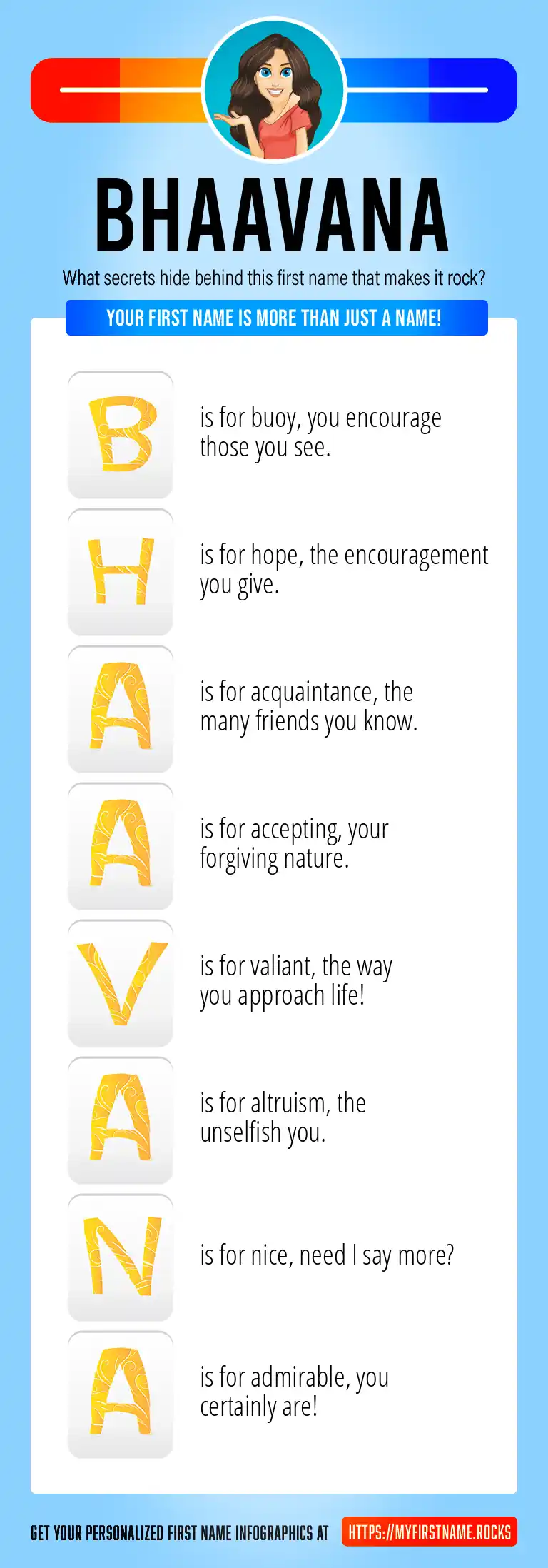 BHAAVANA

What secrets hide behind this first name that makes it rock?

YOUR FIRST NAME IS MORE THAN JUST A NAME!

B is for buoy, you encourage those you see.

H is for hope, the encouragement you give.

A is for acquaintance, the many friends you know.

A is for accepting, your forgiving nature.

V is for valiant, the way you approach life!

A is for altruism, the unselfish you.

N is for nice, need I say more?

A is for admirable, you certainly are!

GET YOUR PERSONALIZED FIRST NAME INFOGRAPHICS AT HTTPS://MYFIRSTNAME.ROCKS