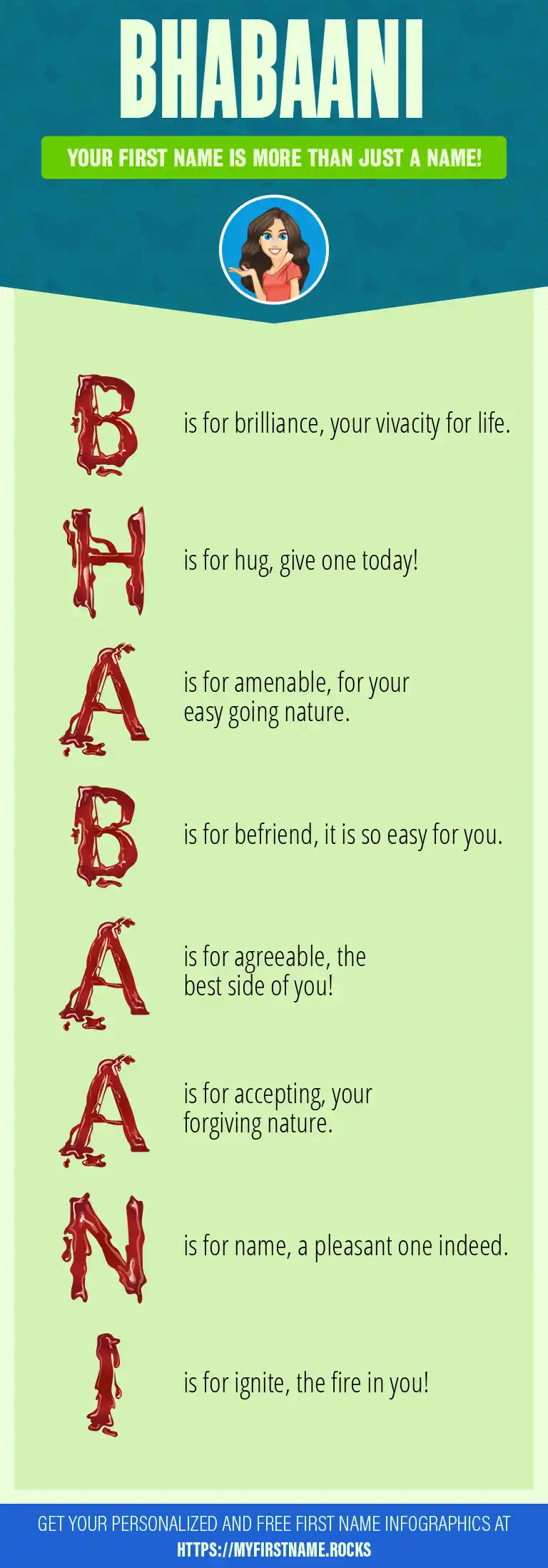 BHABAANI

YOUR FIRST NAME IS MORE THAN JUST A NAME!

B is for brilliance, your vivacity for life.

H is for hug, give one today!

A is for amenable, for your easy going nature.

B is for befriend, it is so easy for you.

A is for agreeable, the best side of you!

A is for accepting, your forgiving nature.

N is for name, a pleasant one indeed.

I is for ignite, the fire in you!

GET YOUR PERSONALIZED AND FREE FIRST NAME INFOGRAPHICS AT HTTPS://MYFIRSTNAME.ROCKS