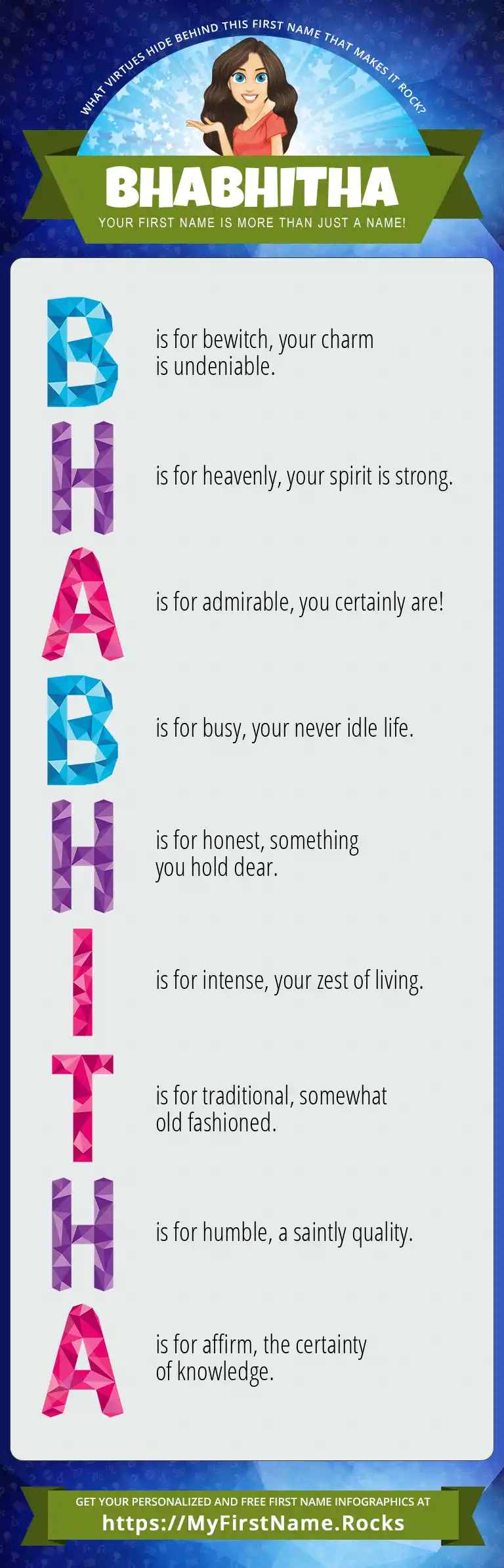 WHAT VIRTUES HIDE BEHIND THIS FIRST NAME THAT MAKES IT ROCK?

BHABHITHA

YOUR FIRST NAME IS MORE THAN JUST A NAME!

B is for bewitch, your charm is undeniable.

H is for heavenly, your spirit is strong.

A is for admirable, you certainly are!

B is for busy, your never idle life.

H is for honest, something you hold dear.

I is for intense, your zest of living.

T is for traditional, somewhat old fashioned.

H is for humble, a saintly quality.

A is for affirm, the certainty of knowledge.

GET YOUR PERSONALIZED AND FREE FIRST NAME INFOGRAPHICS AT
https://MyFirstName.Rocks