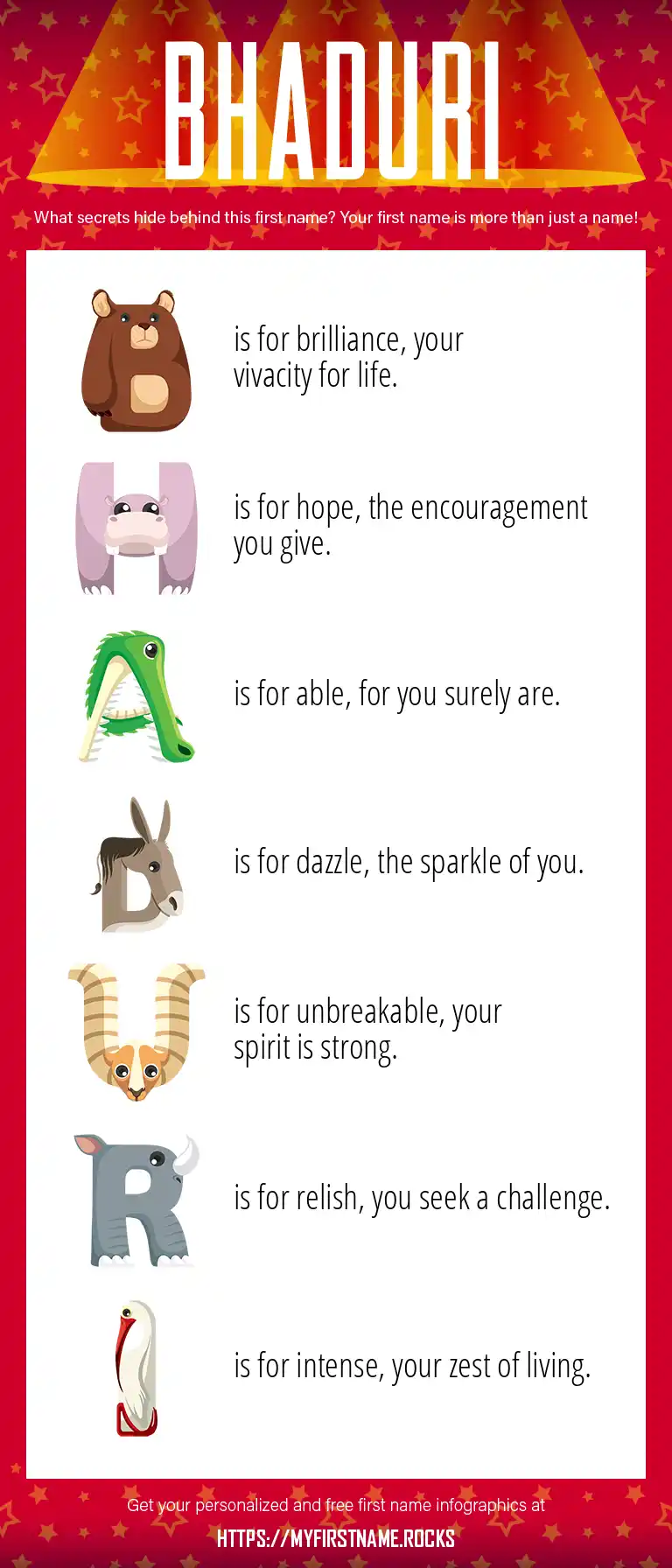 BHADURI

What secrets hide behind this first name? Your first name is more than just a name!

B is for brilliance, your vivacity for life.

H is for hope, the encouragement you give.

A is for able, for you surely are.

D is for dazzle, the sparkle of you.

U is for unbreakable, your spirit is strong.

R is for relish, you seek a challenge.

I is for intense, your zest of living.

Get your personalized and free first name infographics at

HTTPS://MYFIRSTNAME.ROCKS