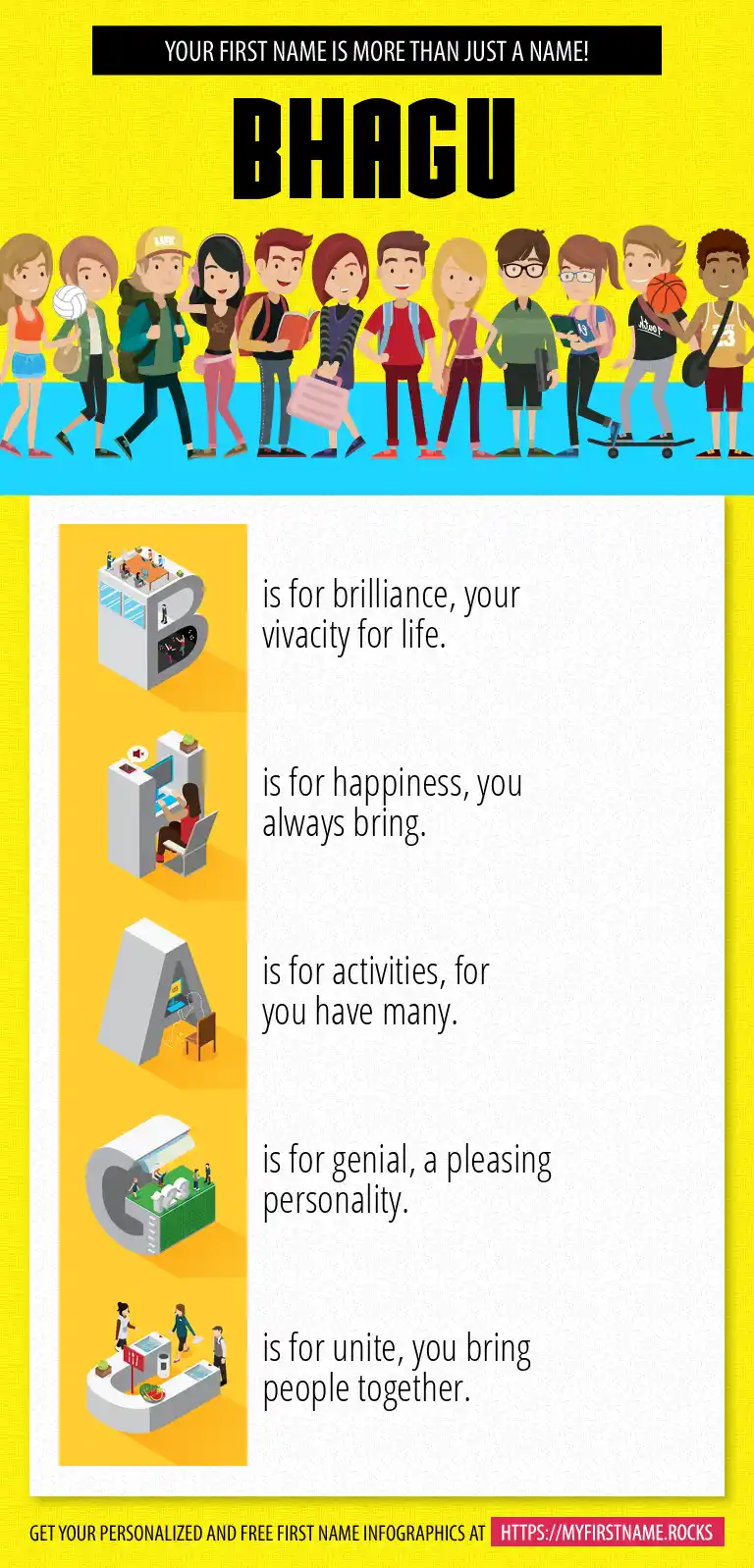 YOUR FIRST NAME IS MORE THAN JUST A NAME!

BHAGU

B is for brilliance, your vivacity for life.

H is for happiness, you always bring.

A is for activities, for you have many.

G is for genial, a pleasing personality.

U is for unite, you bring people together.

GET YOUR PERSONALIZED AND FREE FIRST NAME INFOGRAPHICS AT HTTPS://MYFIRSTNAME.ROCKS