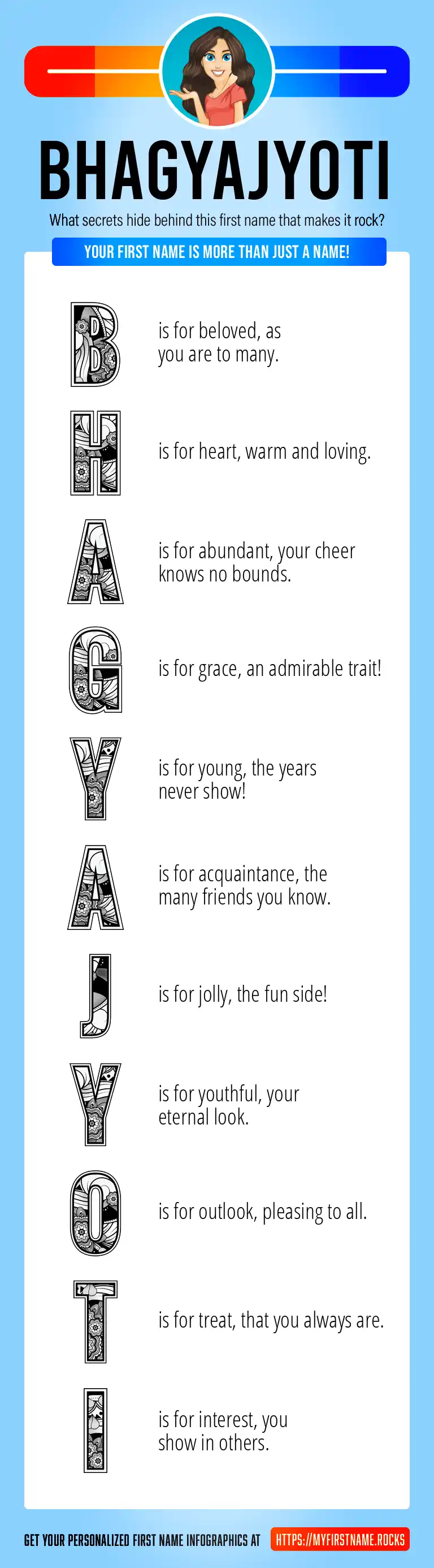 BHAGYAJYOTI

What secrets hide behind this first name that makes it rock?

YOUR FIRST NAME IS MORE THAN JUST A NAME!

B is for beloved, as you are to many.

H is for heart, warm and loving.

A is for abundant, your cheer knows no bounds.

G is for grace, an admirable trait!

Y is for young, the years never show!

A is for acquaintance, the many friends you know.

J is for jolly, the fun side!

Y is for youthful, your eternal look.

O is for outlook, pleasing to all.

T is for treat, that you always are.

I is for interest, you show in others.

GET YOUR PERSONALIZED FIRST NAME INFOGRAPHICS AT HTTPS://MYFIRSTNAME.ROCKS