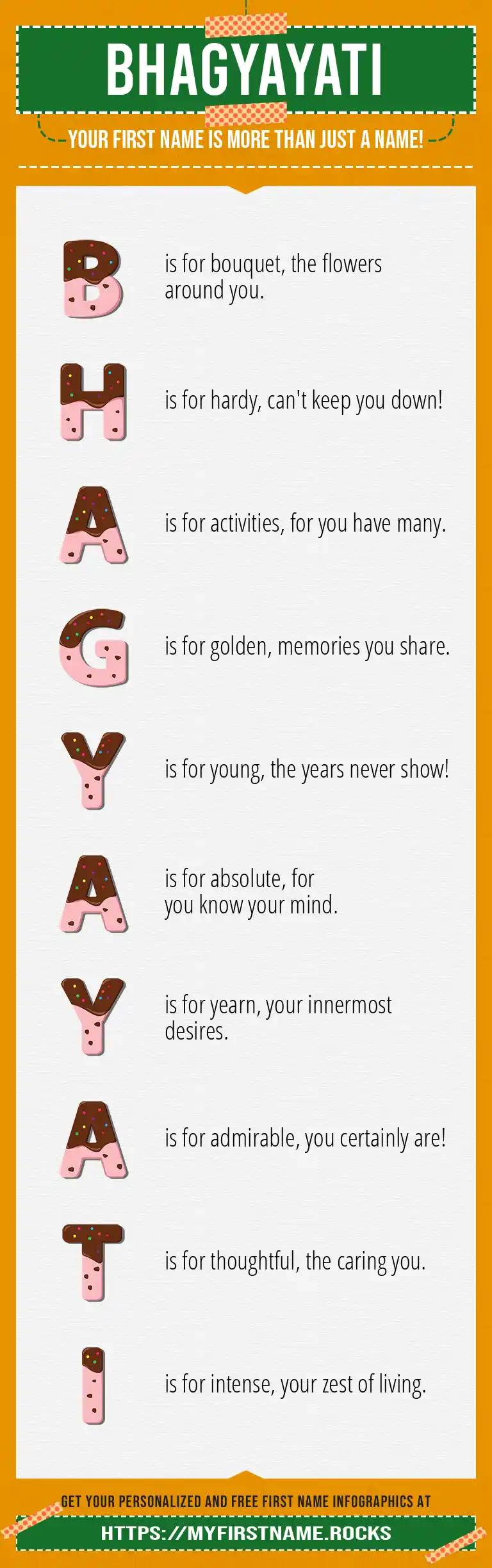 BHAGYAYATI

YOUR FIRST NAME IS MORE THAN JUST A NAME!

B is for bouquet, the flowers around you.

H is for hardy, can't keep you down!

A is for activities, for you have many.

G is for golden, memories you share.

Y is for young, the years never show!

A is for absolute, for you know your mind.

Y is for yearn, your innermost desires.

A is for admirable, you certainly are!

T is for thoughtful, the caring you.

I is for intense, your zest of living.

GET YOUR PERSONALIZED AND FREE FIRST NAME INFOGRAPHICS AT

HTTPS://MYFIRSTNAME.ROCKS