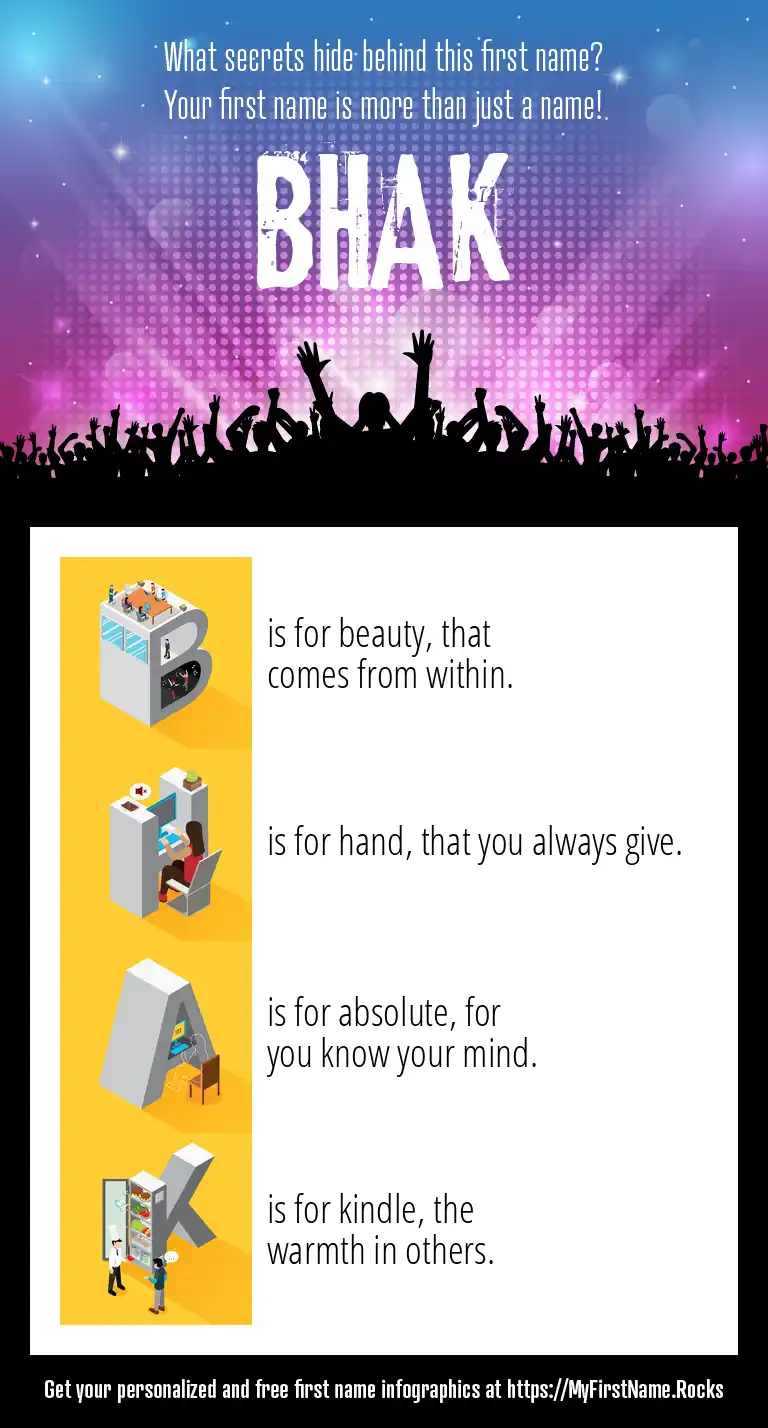 What secrets hide behind this first name?
Your first name is more than just a name!

BHAK

B is for beauty, that comes from within.

H is for hand, that you always give.

A is for absolute, for you know your mind.

K is for kindle, the warmth in others.

Get your personalized and free first name infographics at https://MyFirstName.Rocks