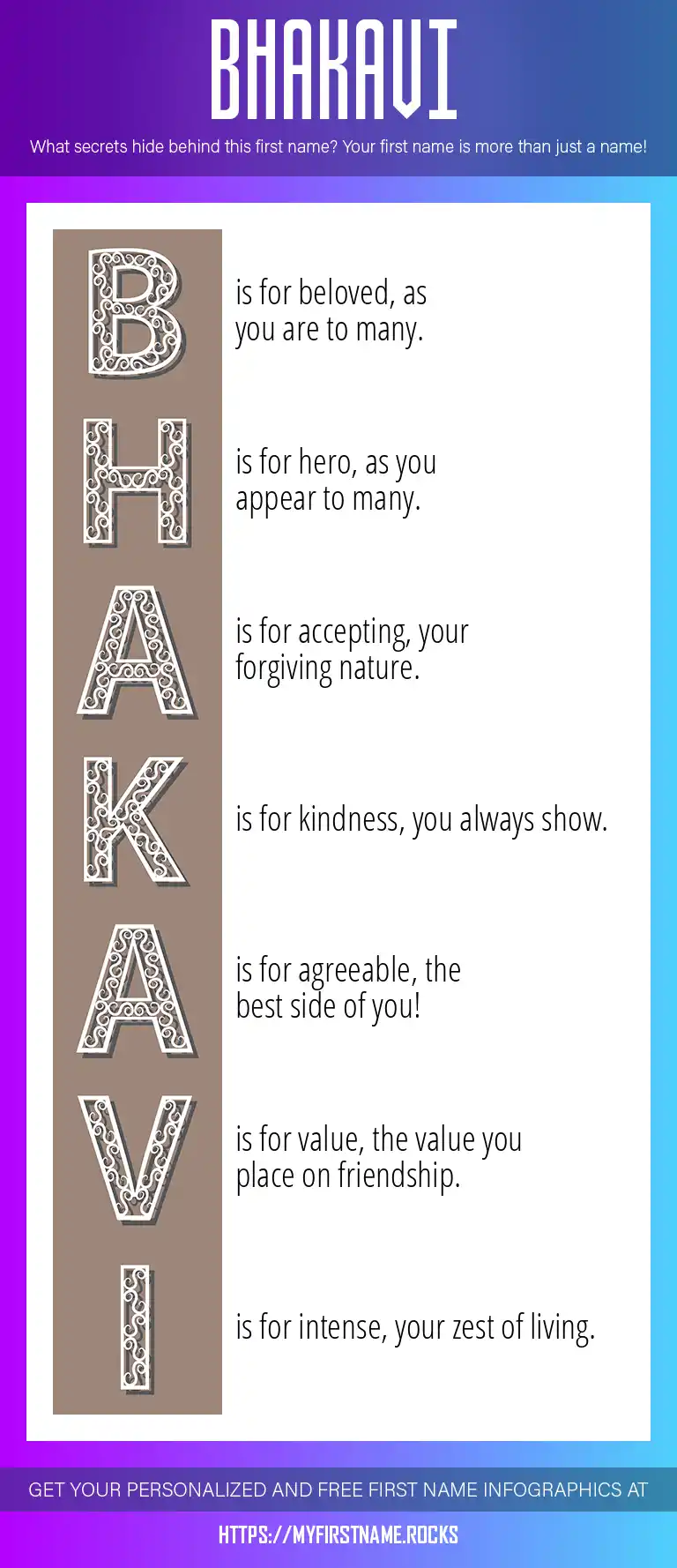 BHAKAVI

What secrets hide behind this first name? Your first name is more than just a name!

B is for beloved, as you are to many.

H is for hero, as you appear to many.

A is for accepting, your forgiving nature.

K is for kindness, you always show.

A is for agreeable, the best side of you!

V is for value, the value you place on friendship.

I is for intense, your zest of living.

GET YOUR PERSONALIZED AND FREE FIRST NAME INFOGRAPHICS AT

HTTPS://MYFIRSTNAME.ROCKS