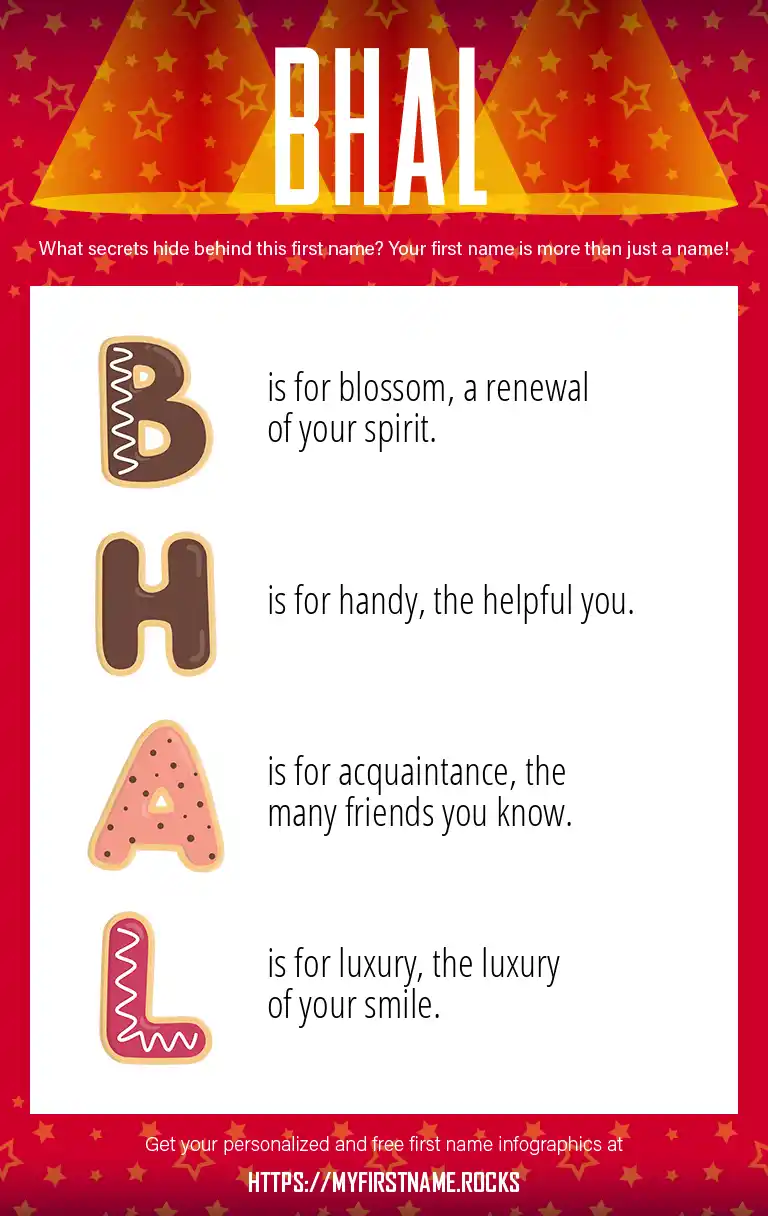 BHAL

What secrets hide behind this first name? Your first name is more than just a name!

B is for blossom, a renewal of your spirit.

H is for handy, the helpful you.

A is for acquaintance, the many friends you know.

L is for luxury, the luxury of your smile.

Get your personalized and free first name infographics at

HTTPS://MYFIRSTNAME.ROCKS