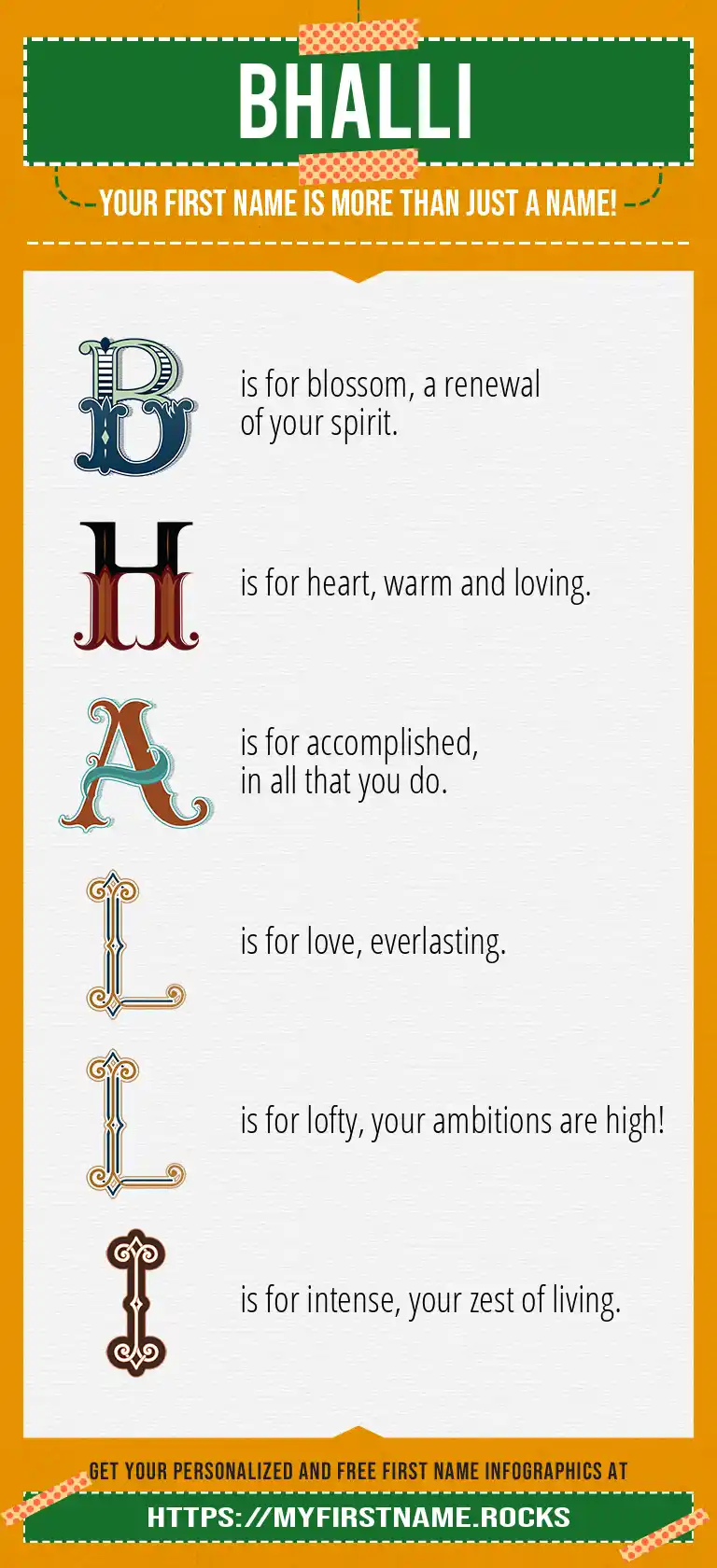 BHALLI

YOUR FIRST NAME IS MORE THAN JUST A NAME!

B is for blossom, a renewal of your spirit.

H is for heart, warm and loving.

A is for accomplished, in all that you do.

L is for love, everlasting.

L is for lofty, your ambitions are high!

I is for intense, your zest of living.

GET YOUR PERSONALIZED AND FREE FIRST NAME INFOGRAPHICS AT

HTTPS://MYFIRSTNAME.ROCKS