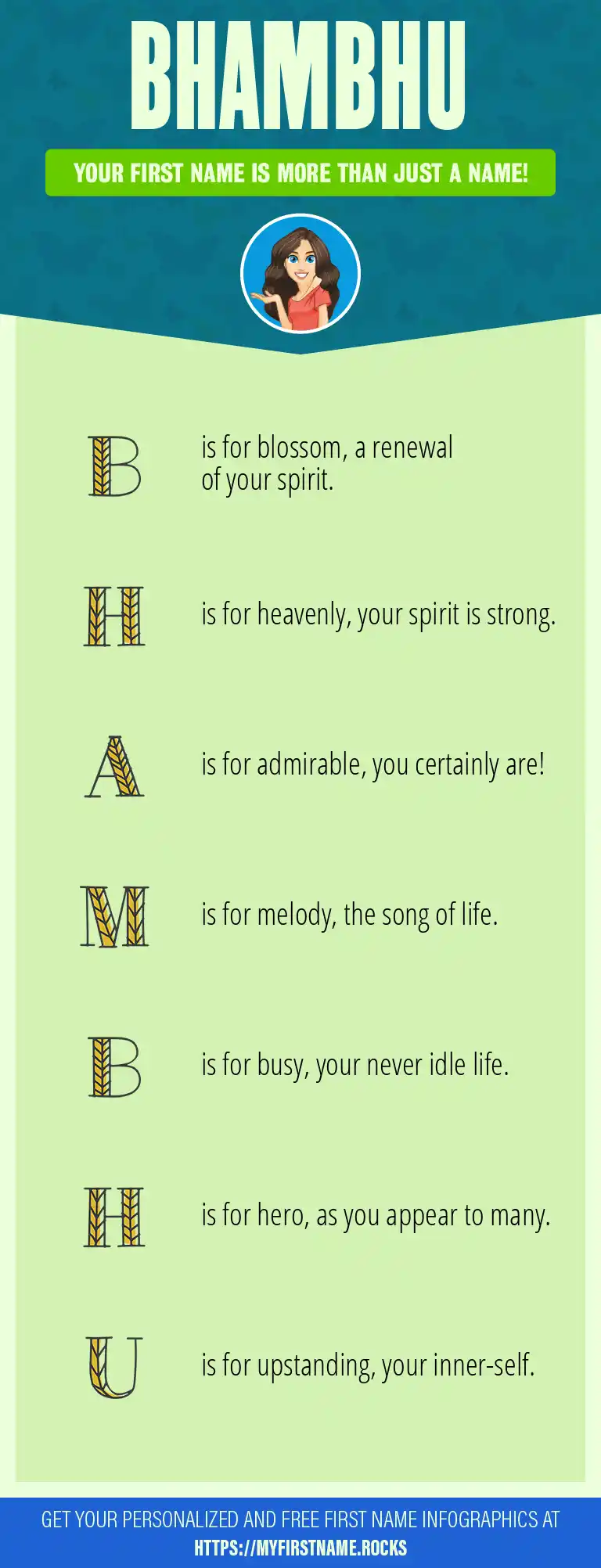 BHAMBHU

YOUR FIRST NAME IS MORE THAN JUST A NAME!

B is for blossom, a renewal of your spirit.

H is for heavenly, your spirit is strong.

A is for admirable, you certainly are!

M is for melody, the song of life.

B is for busy, your never idle life.

H is for hero, as you appear to many.

U is for upstanding, your inner-self.

GET YOUR PERSONALIZED AND FREE FIRST NAME INFOGRAPHICS AT HTTPS://MYFIRSTNAME.ROCKS