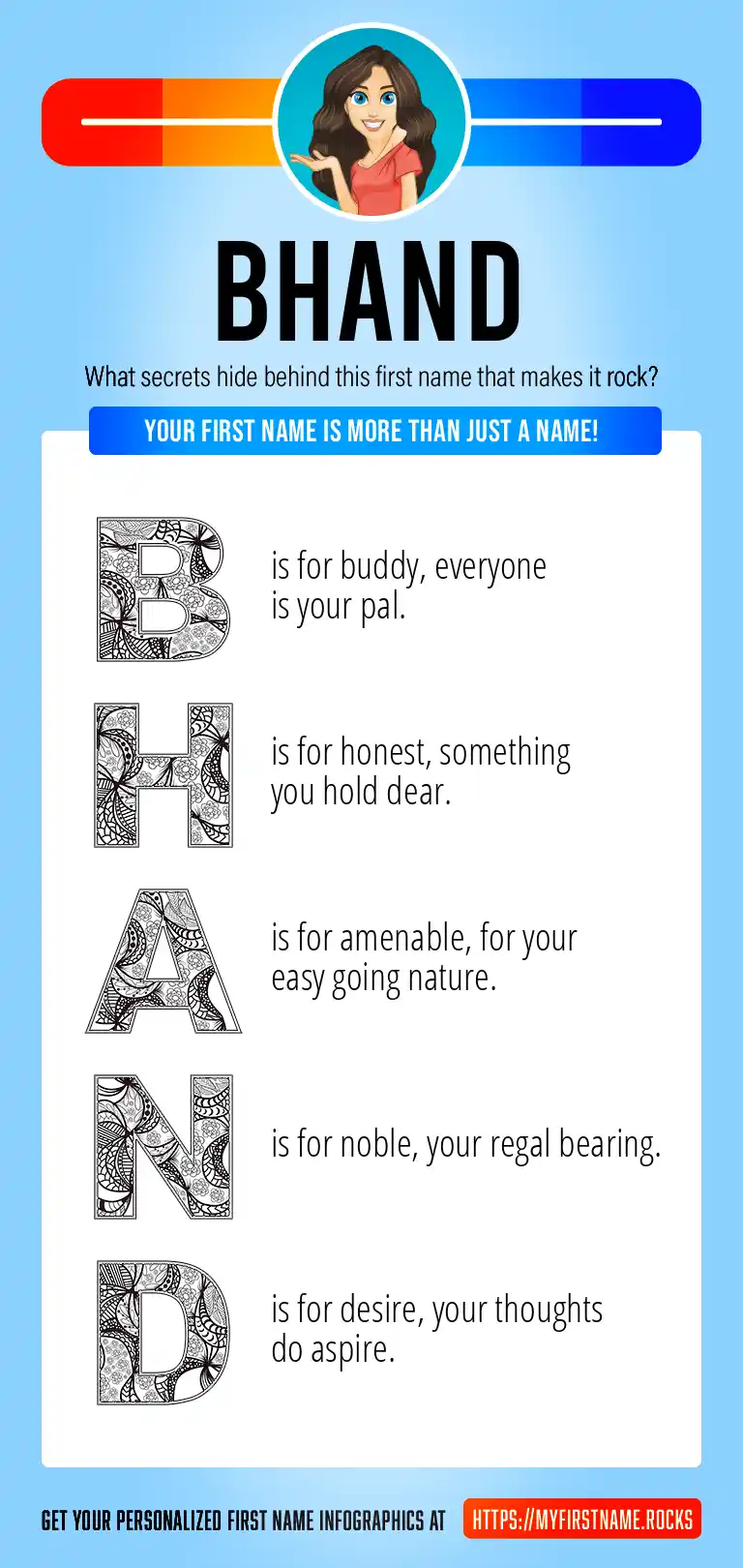 BHAND

What secrets hide behind this first name that makes it rock?

YOUR FIRST NAME IS MORE THAN JUST A NAME!

B is for buddy, everyone is your pal.

H is for honest, something you hold dear.

A is for amenable, for your easy going nature.

N is for noble, your regal bearing.

D is for desire, your thoughts do aspire.

GET YOUR PERSONALIZED FIRST NAME INFOGRAPHICS AT HTTPS://MYFIRSTNAME.ROCKS