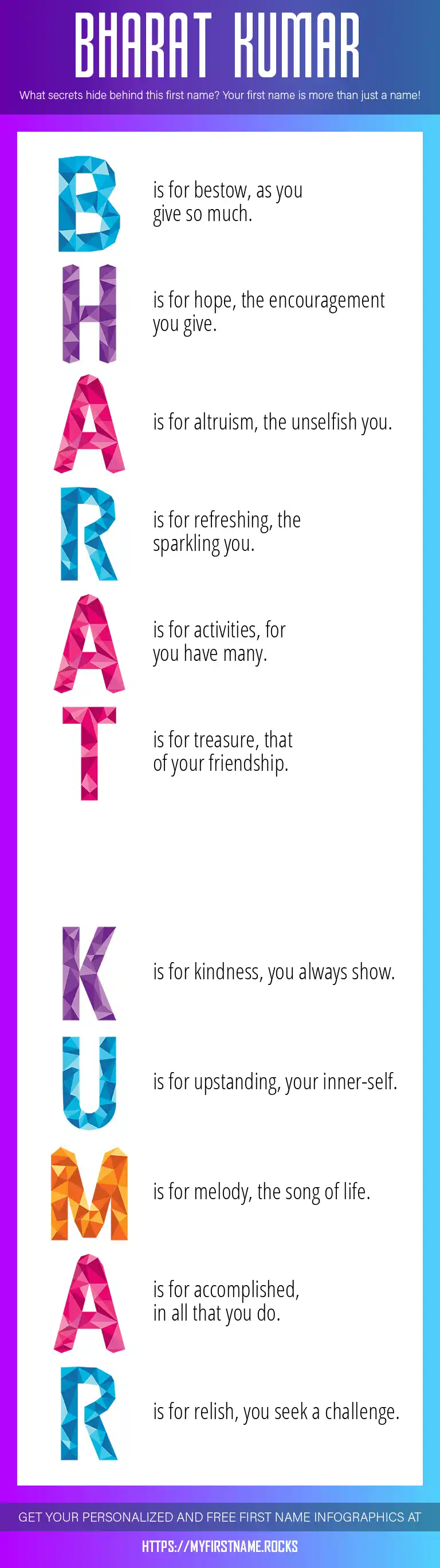 BHARAT KUMAR

What secrets hide behind this first name? Your first name is more than just a name!

B is for bestow, as you give so much.

H is for hope, the encouragement you give.

A is for altruism, the unselfish you.

R is for refreshing, the sparkling you.

A is for activities, for you have many.

T is for treasure, that of your friendship.

K is for kindness, you always show.

U is for upstanding, your inner-self.

M is for melody, the song of life.

A is for accomplished, in all that you do.

R is for relish, you seek a challenge.

GET YOUR PERSONALIZED AND FREE FIRST NAME INFOGRAPHICS AT

HTTPS://MYFIRSTNAME.ROCKS