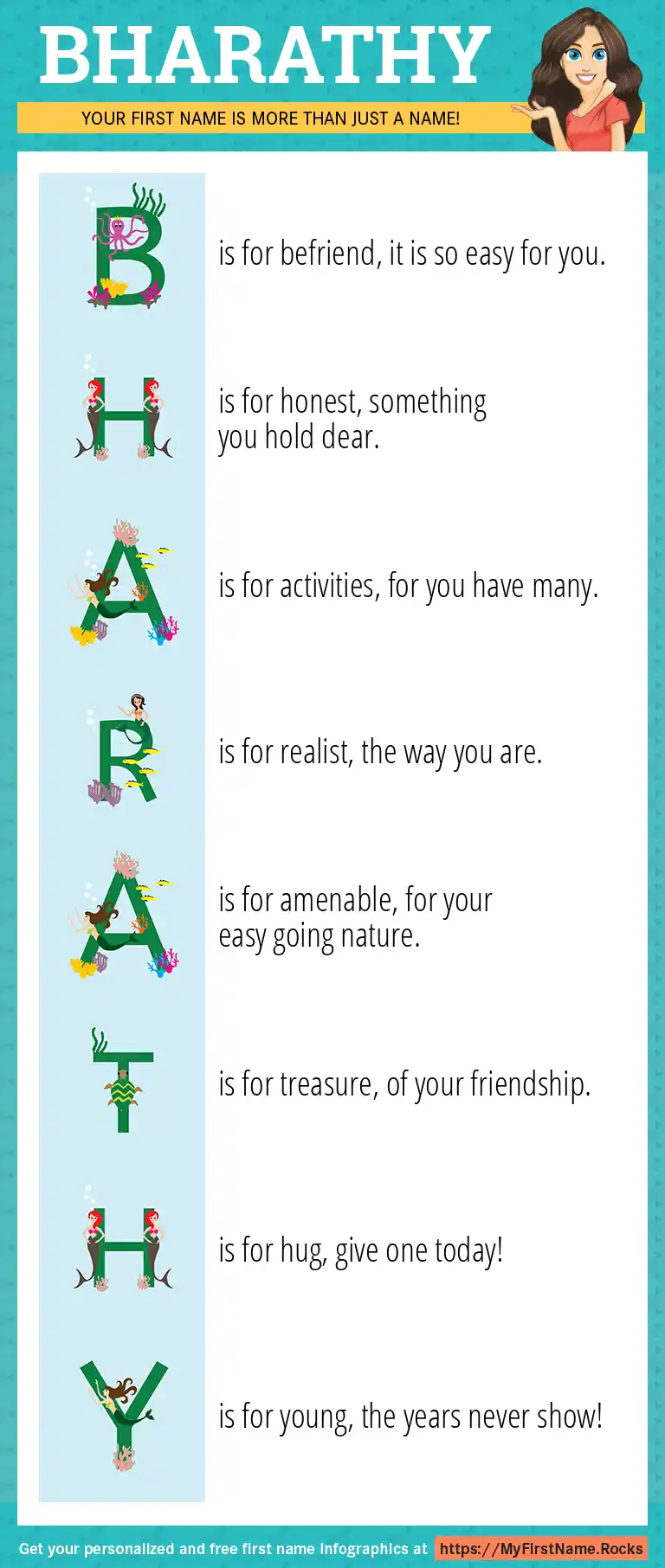 BHARATHY

YOUR FIRST NAME IS MORE THAN JUST A NAME!

B is for befriend, it is so easy for you.

H is for honest, something you hold dear.

A is for activities, for you have many.

R is for realist, the way you are.

A is for amenable, for your easy going nature.

T is for treasure, of your friendship.

H is for hug, give one today!

Y is for young, the years never show!

Get your personalized and free first name infographics at https://MyFirstName.Rocks