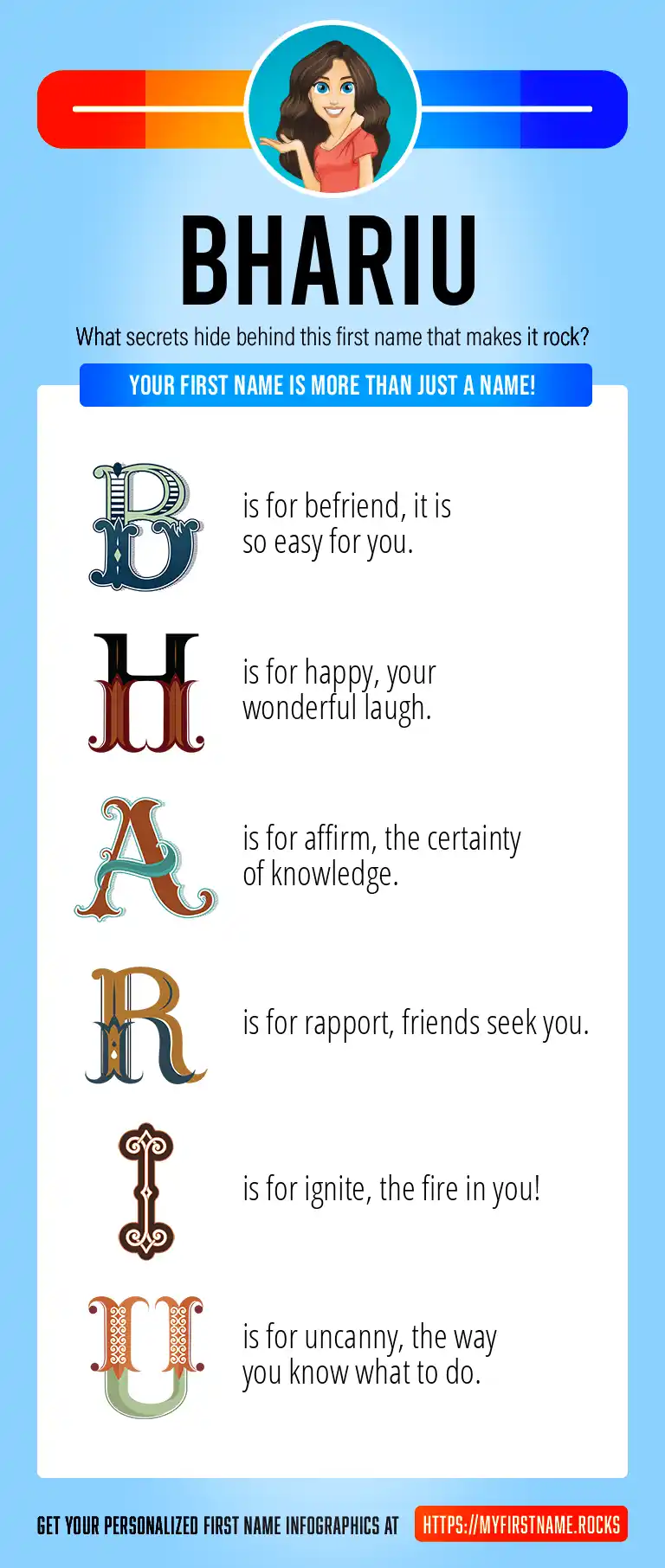 BHARIU

What secrets hide behind this first name that makes it rock?

YOUR FIRST NAME IS MORE THAN JUST A NAME!

B is for befriend, it is so easy for you.

H is for happy, your wonderful laugh.

A is for affirm, the certainty of knowledge.

R is for rapport, friends seek you.

I is for ignite, the fire in you!

U is for uncanny, the way you know what to do.

GET YOUR PERSONALIZED FIRST NAME INFOGRAPHICS AT HTTPS://MYFIRSTNAME.ROCKS