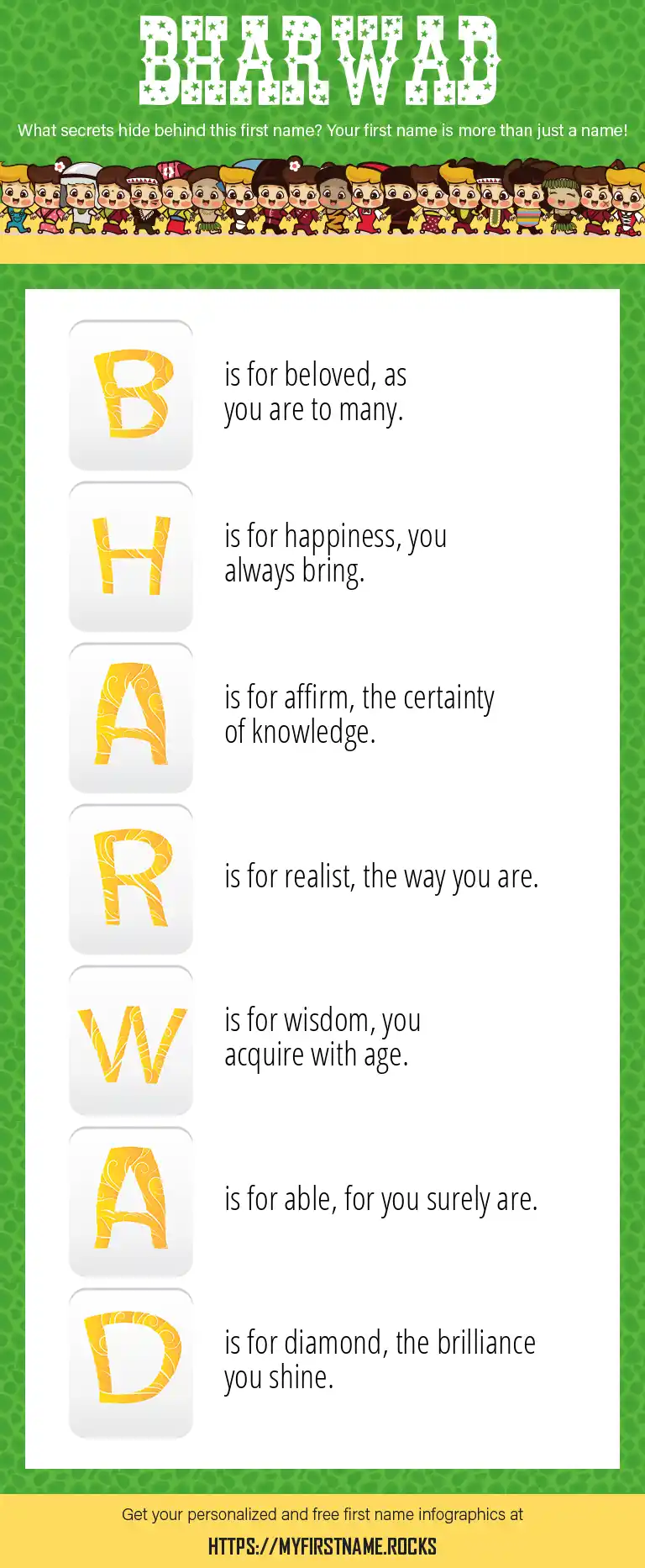 BHARWAD

What secrets hide behind this first name? Your first name is more than just a name!

B is for beloved, as you are to many.

H is for happiness, you always bring.

A is for affirm, the certainty of knowledge.

R is for realist, the way you are.

W is for wisdom, you acquire with age.

A is for able, for you surely are.

D is for diamond, the brilliance you shine.

Get your personalized and free first name infographics at

HTTPS://MYFIRSTNAME.ROCKS