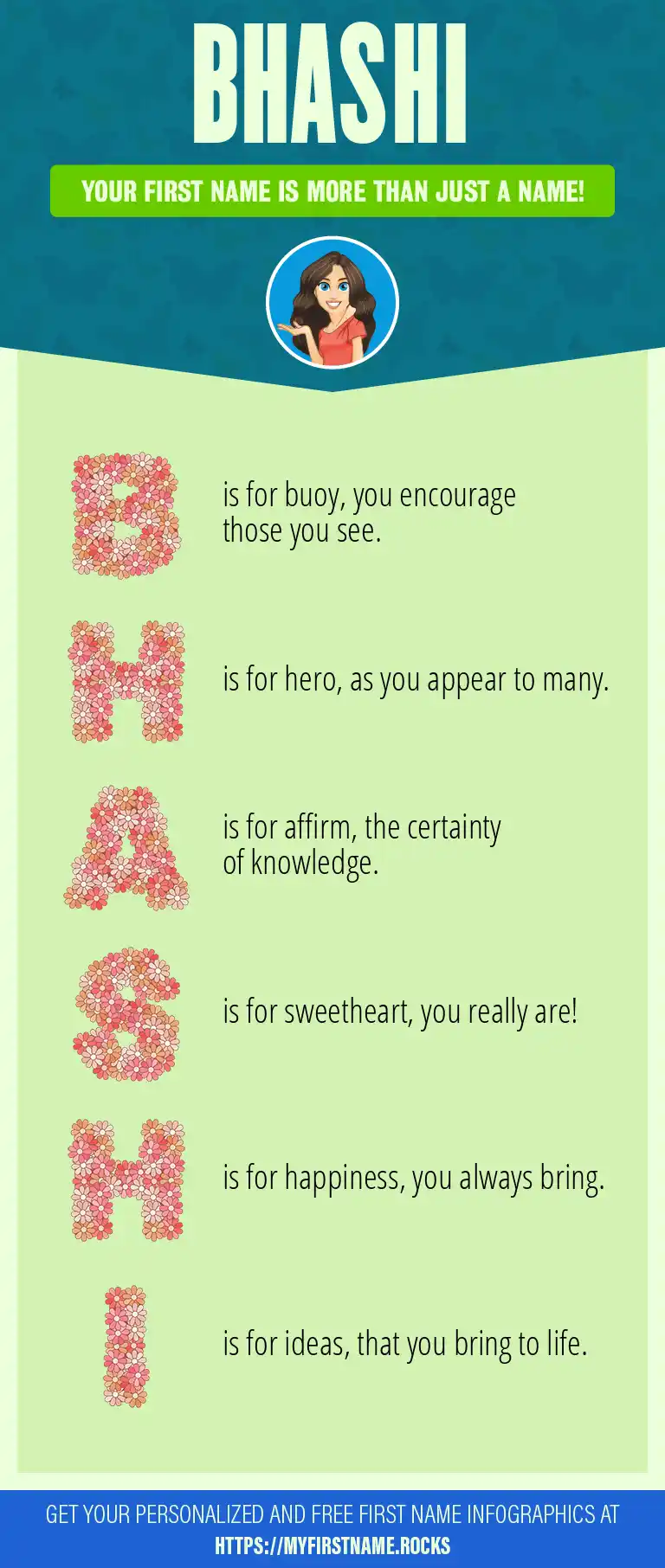 BHASHI

YOUR FIRST NAME IS MORE THAN JUST A NAME!

B is for buoy, you encourage those you see.

H is for hero, as you appear to many.

A is for affirm, the certainty of knowledge.

S is for sweetheart, you really are!

H is for happiness, you always bring.

I is for ideas, that you bring to life.

GET YOUR PERSONALIZED AND FREE FIRST NAME INFOGRAPHICS AT HTTPS://MYFIRSTNAME.ROCKS