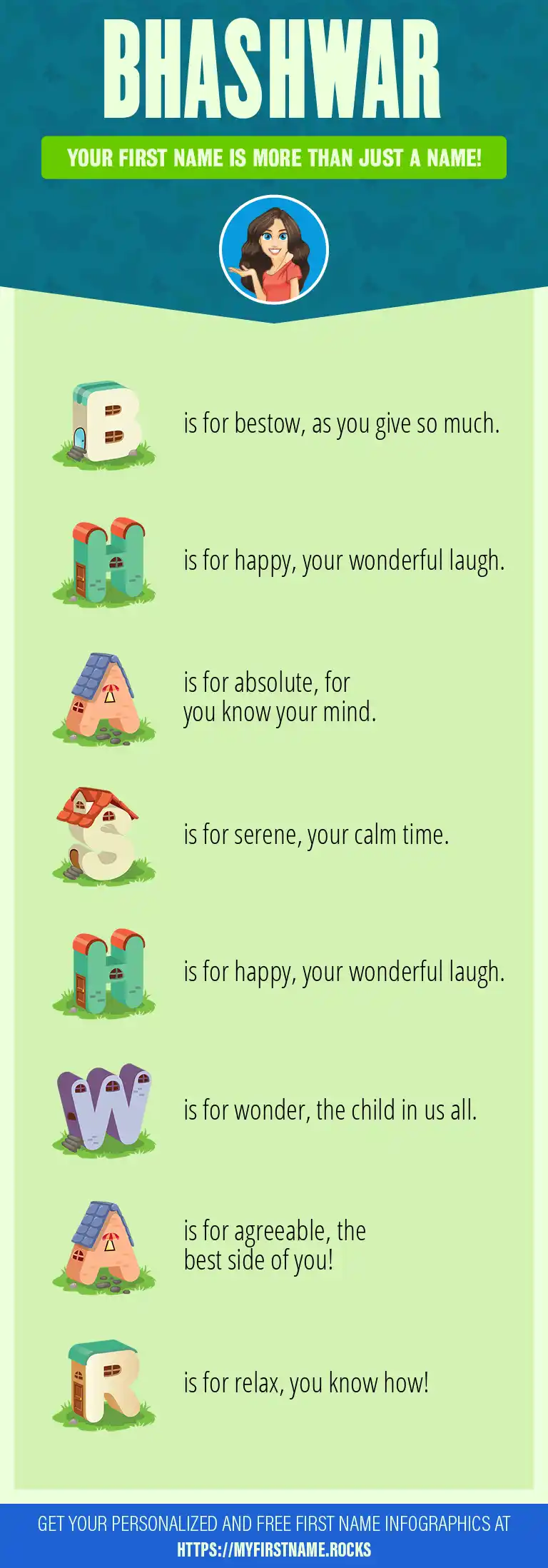 BHASHWAR

YOUR FIRST NAME IS MORE THAN JUST A NAME!

B is for bestow, as you give so much.

H is for happy, your wonderful laugh.

A is for absolute, for you know your mind.

S is for serene, your calm time.

H is for happy, your wonderful laugh.

W is for wonder, the child in us all.

A is for agreeable, the best side of you!

R is for relax, you know how!

GET YOUR PERSONALIZED AND FREE FIRST NAME INFOGRAPHICS AT HTTPS://MYFIRSTNAME.ROCKS