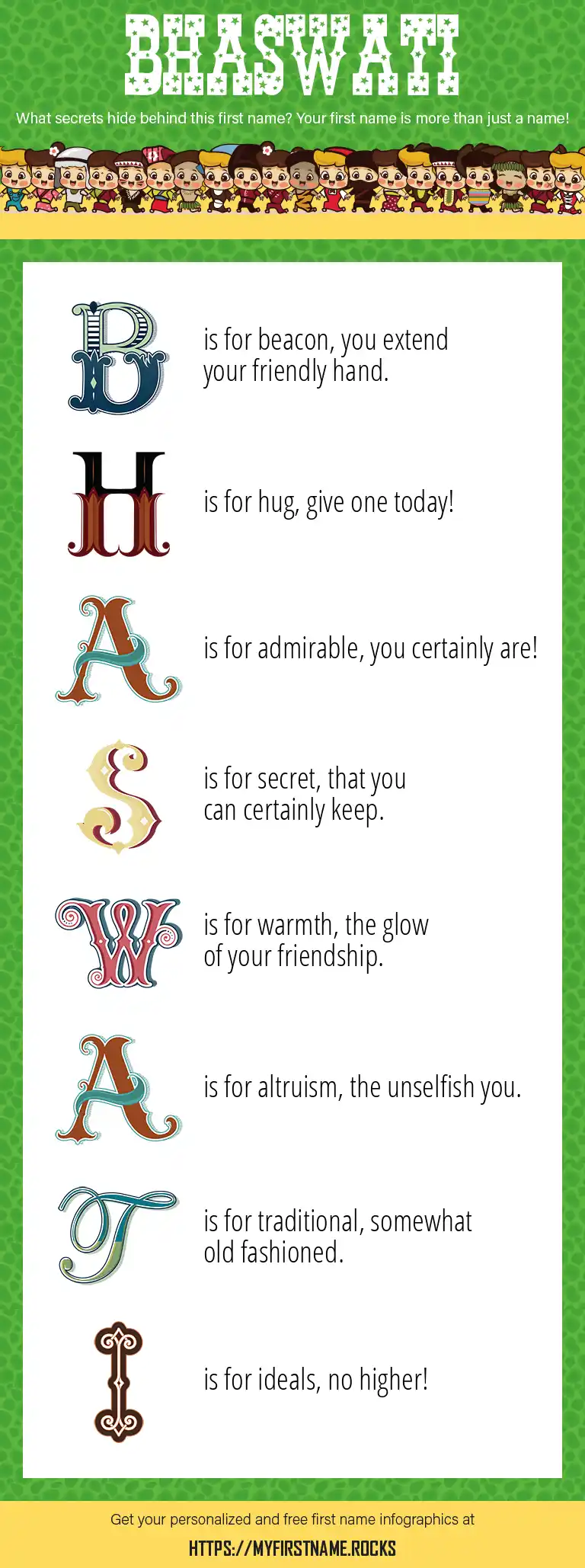 BHASWATI

What secrets hide behind this first name? Your first name is more than just a name!

B is for beacon, you extend your friendly hand.

H is for hug, give one today!

A is for admirable, you certainly are!

S is for secret, that you can certainly keep.

W is for warmth, the glow of your friendship.

A is for altruism, the unselfish you.

T is for traditional, somewhat old fashioned.

I is for ideals, no higher!

Get your personalized and free first name infographics at

HTTPS://MYFIRSTNAME.ROCKS