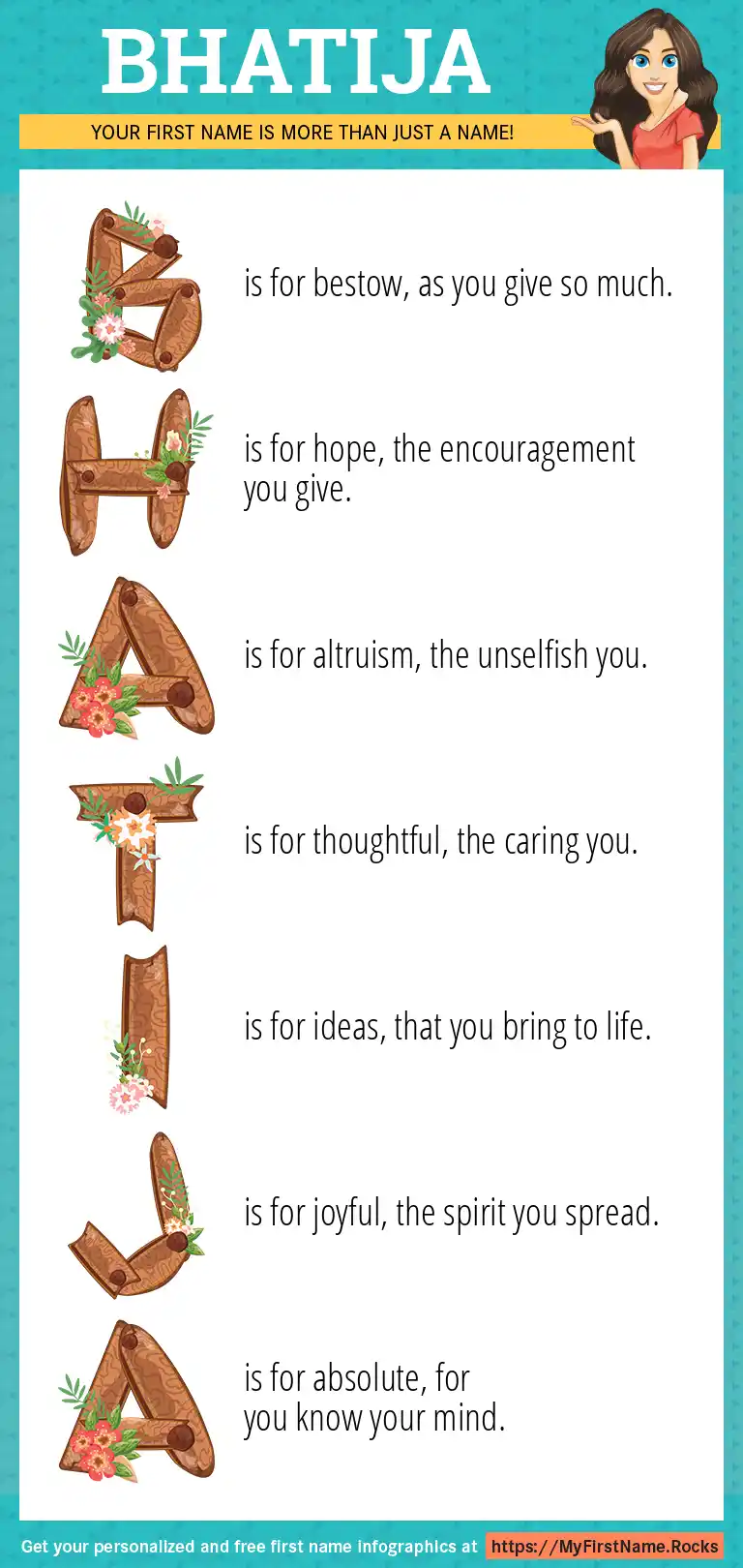 BHATIJA

YOUR FIRST NAME IS MORE THAN JUST A NAME!

B is for bestow, as you give so much.

H is for hope, the encouragement you give.

A is for altruism, the unselfish you.

T is for thoughtful, the caring you.

I is for ideas, that you bring to life.

J is for joyful, the spirit you spread.

A is for absolute, for you know your mind.

Get your personalized and free first name infographics at https://MyFirstName.Rocks